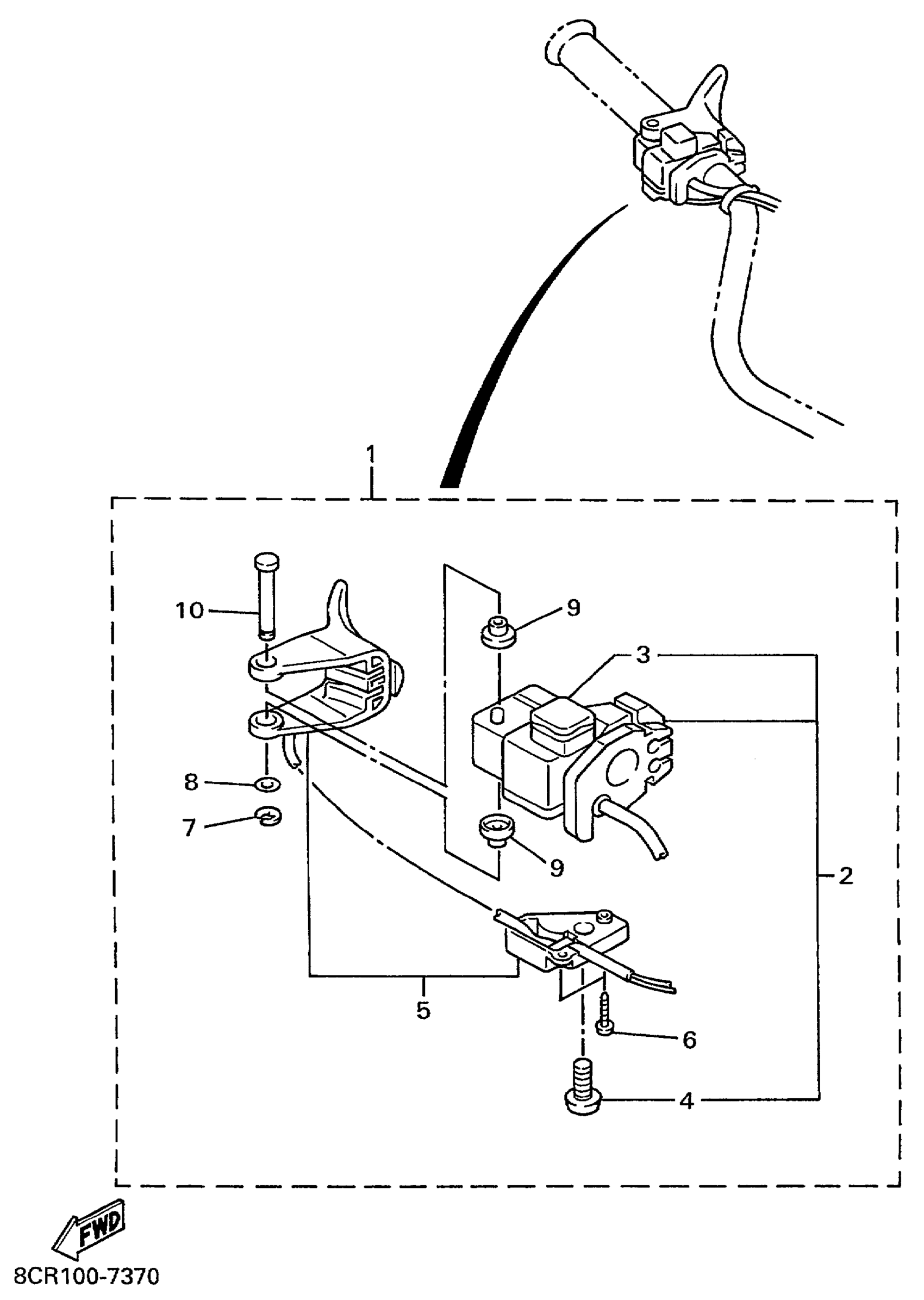 1
10
9
3
8
7
9
2
5
6
4
FWD
8CR100-7370