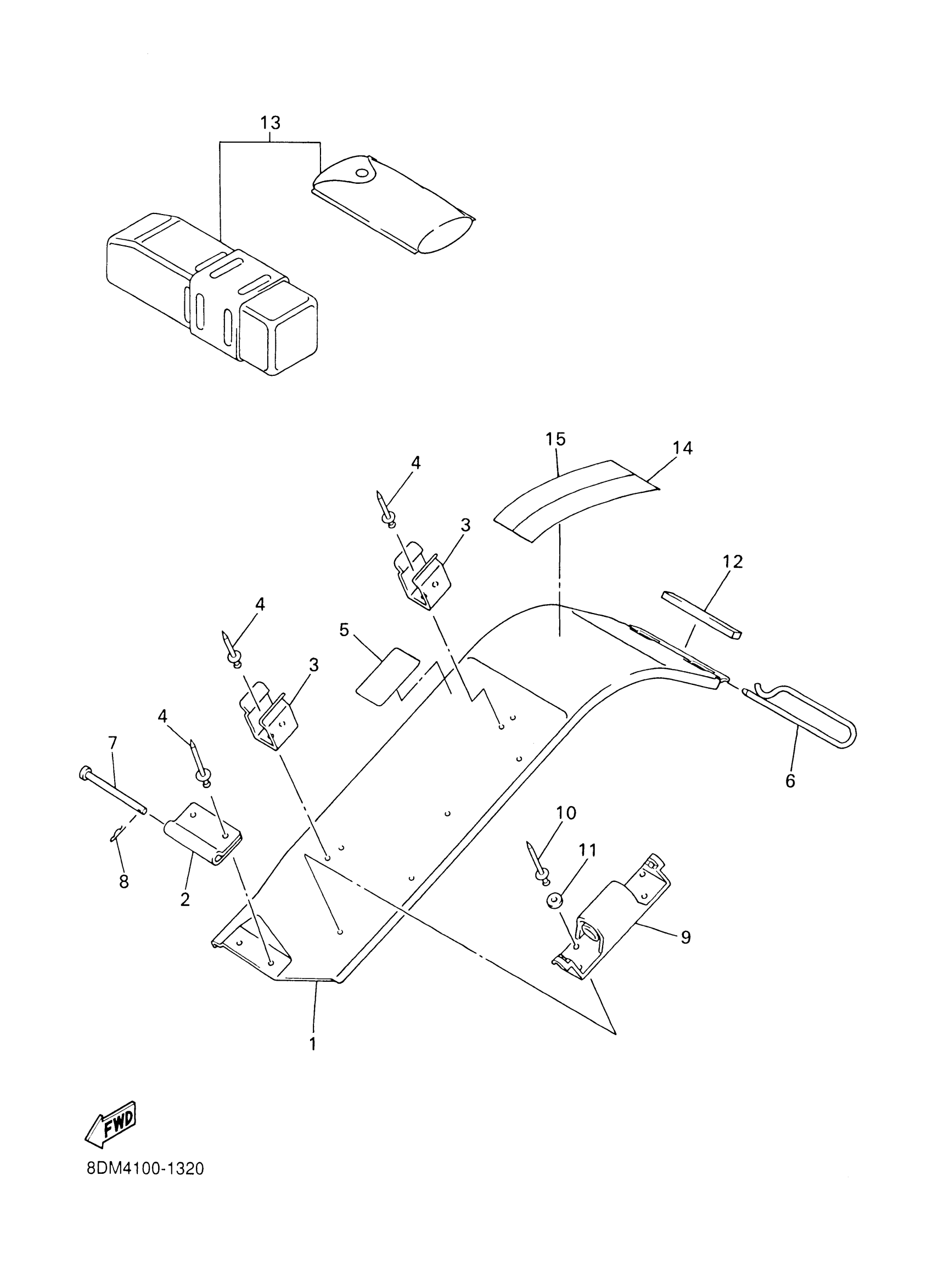 13

15
14

4

3

12

4

5

3

4

7

6

10

11

8

2

9

1

FWD

8DM4100-1320