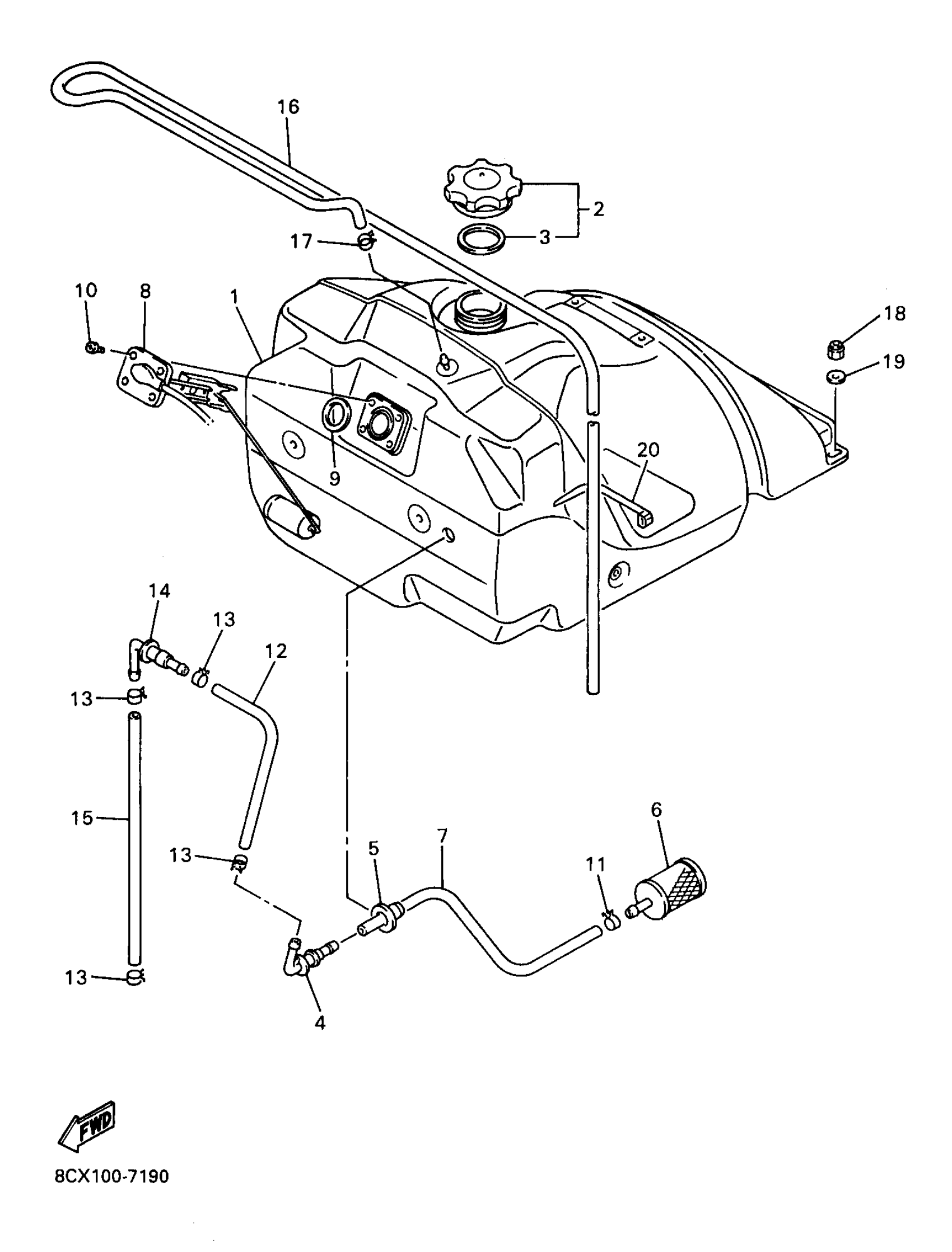 16
2
3
17
10
8
1
18
19
9
20
14
13
12
13
15
13
5
7
6
11
13
4
FWD
8CX100-7190