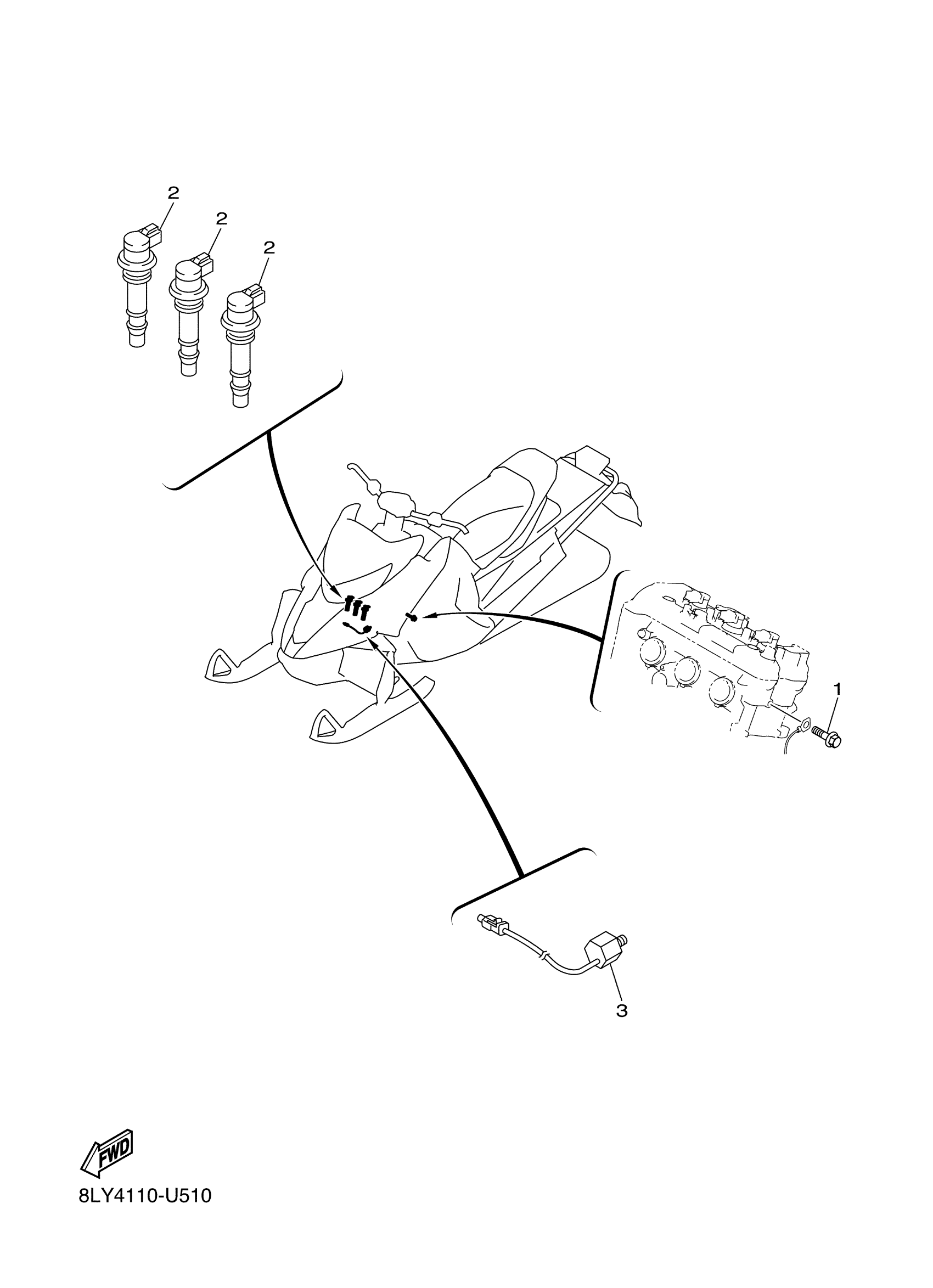 2
2
2
1
3
FWD
8LY4110-U510