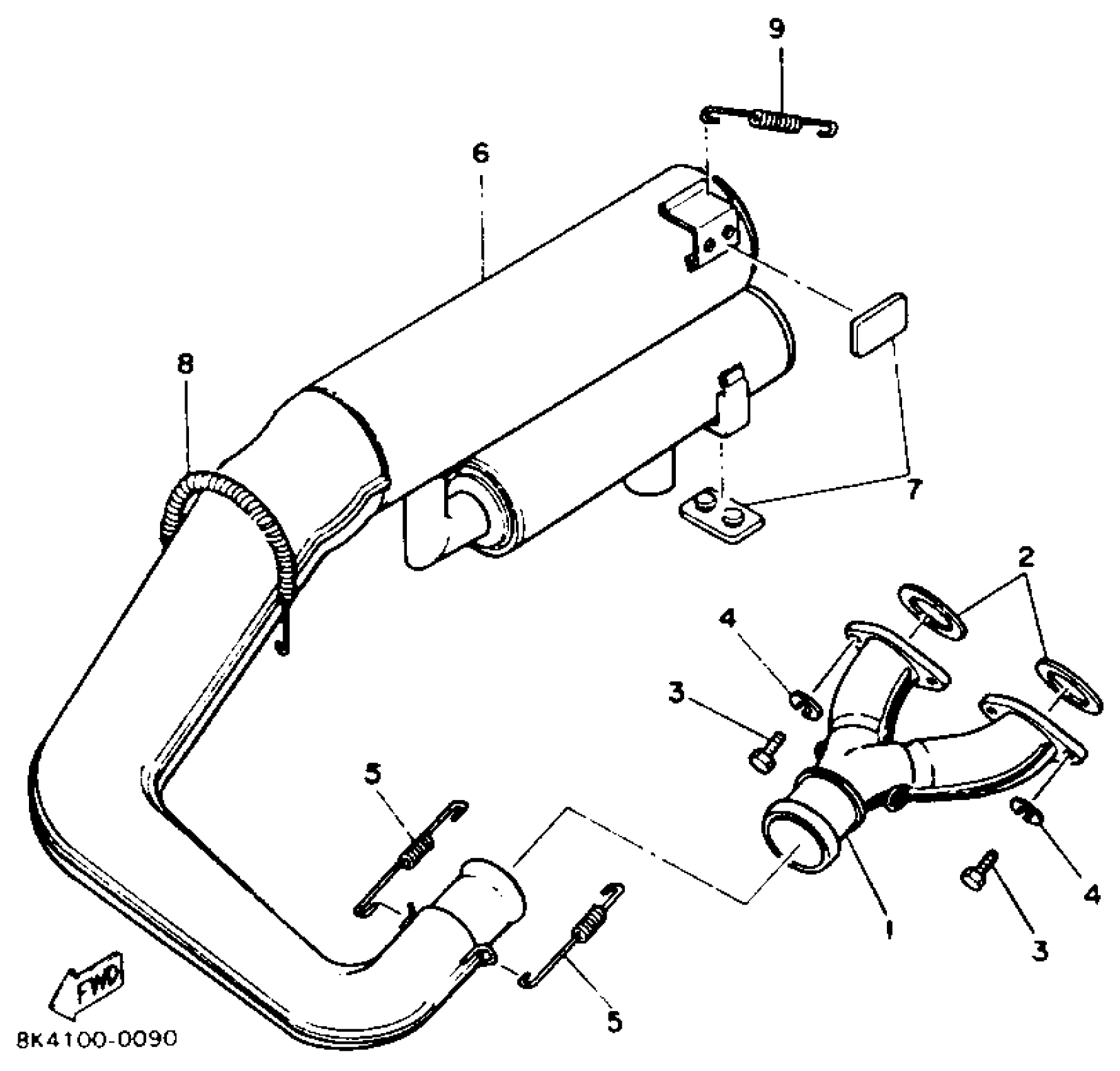 9
6
8
7
2
4
3
5
1
4
3
5
FWD
8K4100-0090