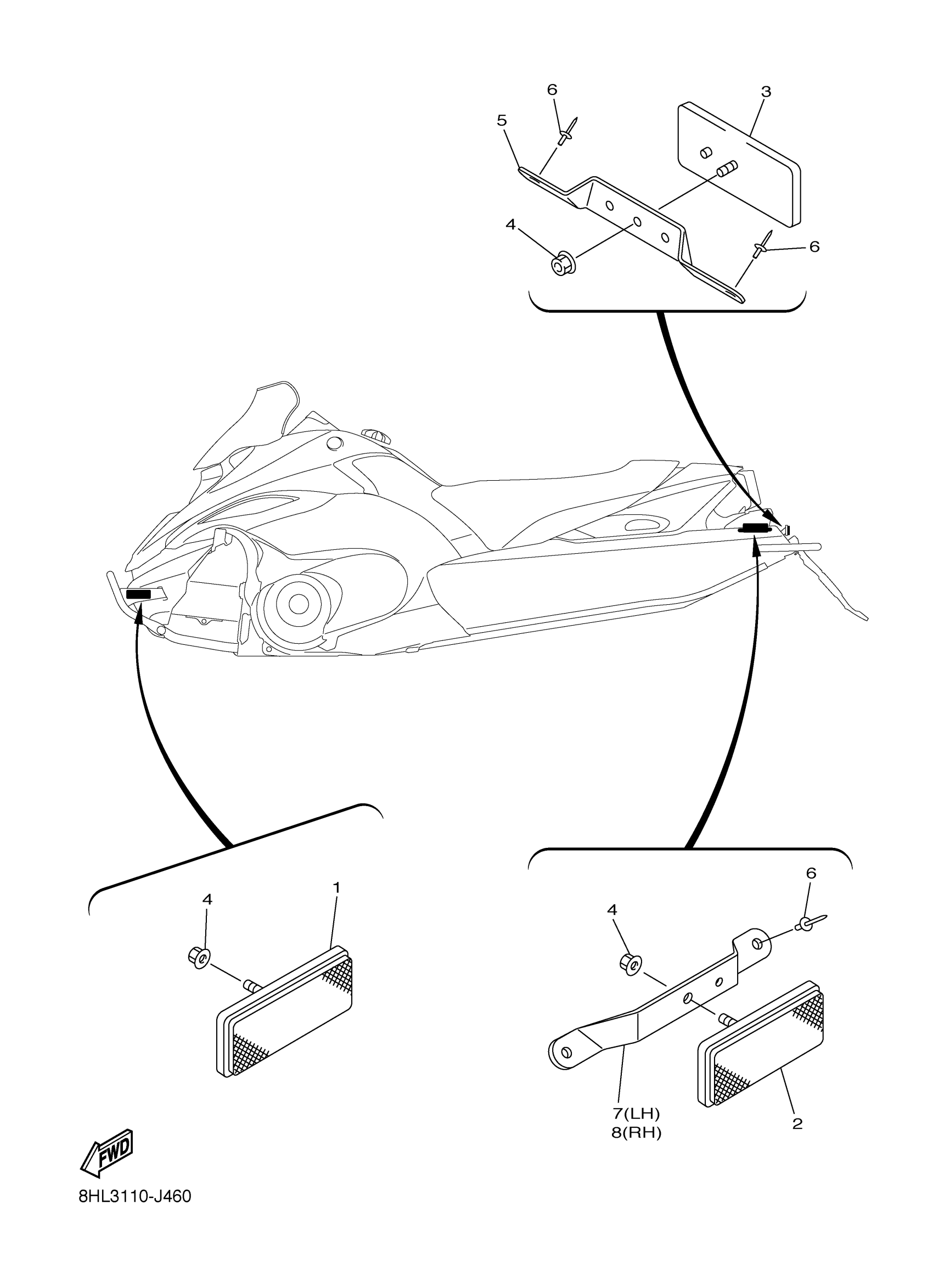 6
3
5
4
6

4
1

6
4

7(LH)
8(RH)
2

FWD

8HL3110-J460