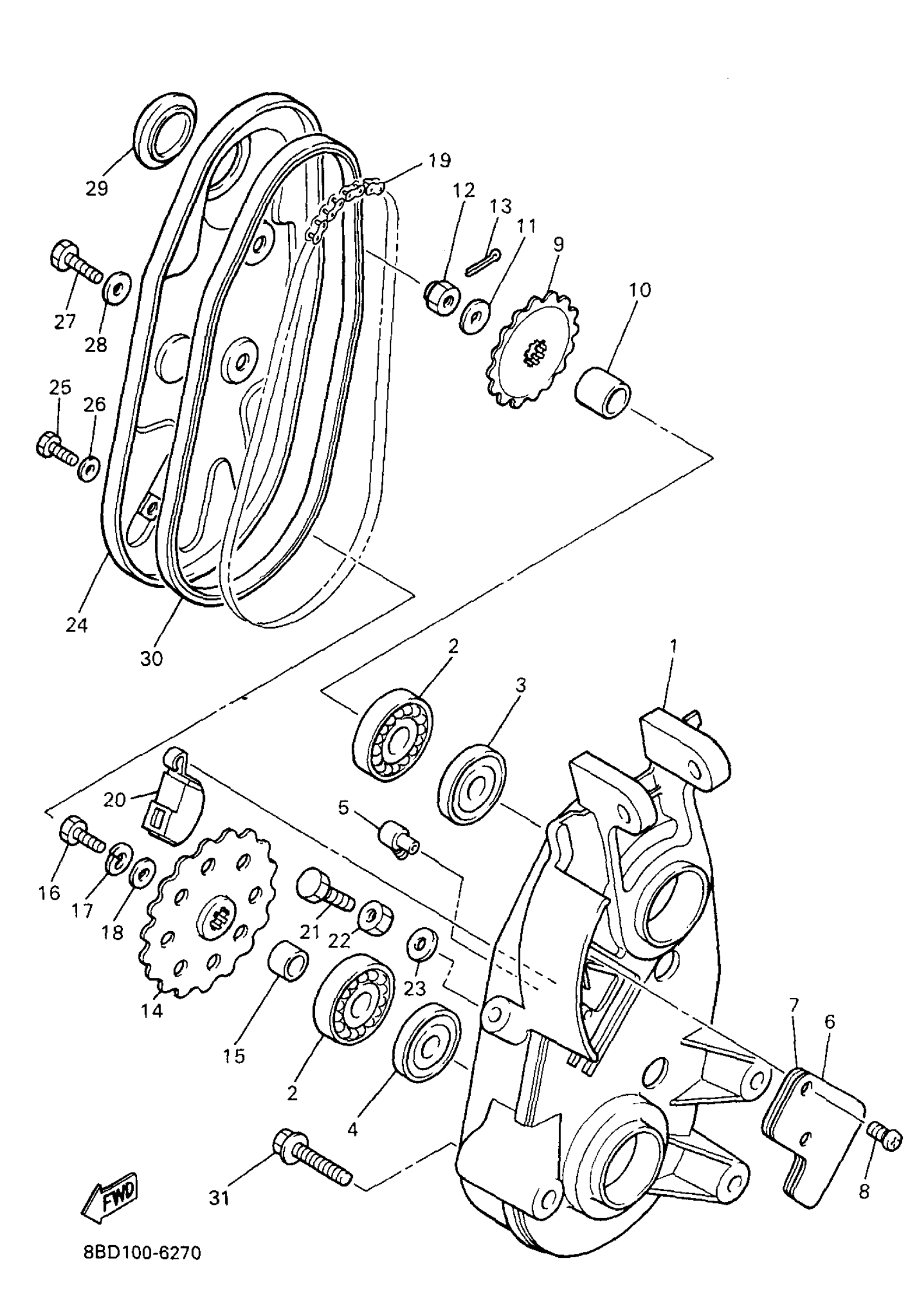 29
19
12
13
11
9
10
27
28
25
26
24
30
2
3
1
20
5
16
17
18
21
22
23
14
15
2
4
7
6
8
31
FWD
8BD100-6270