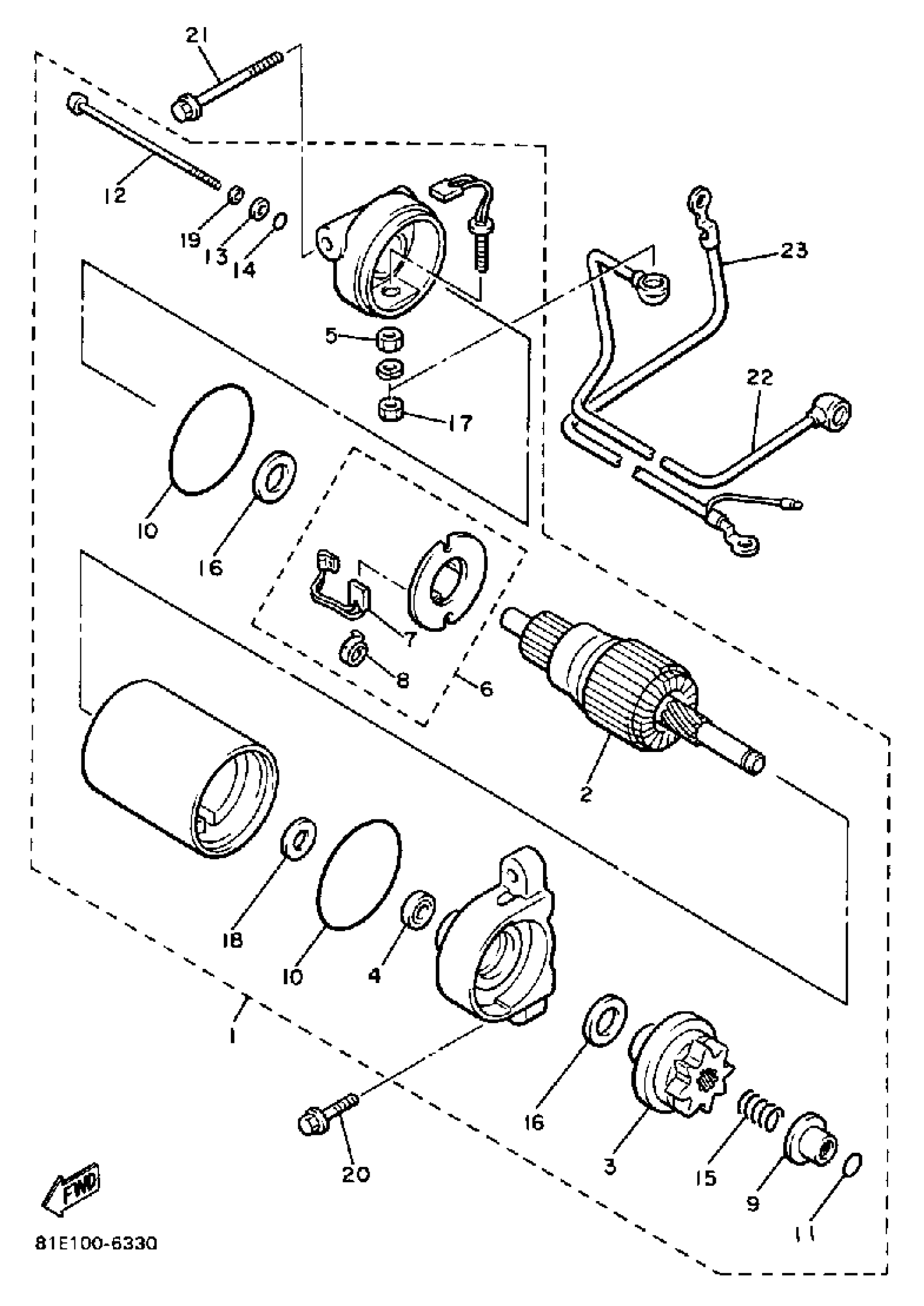 21
12
19
13
14
23
5
17
22
10
16
7
8
6
2
18
10
4
1
16
3
15
9
11
20
FWD
81E100-6330