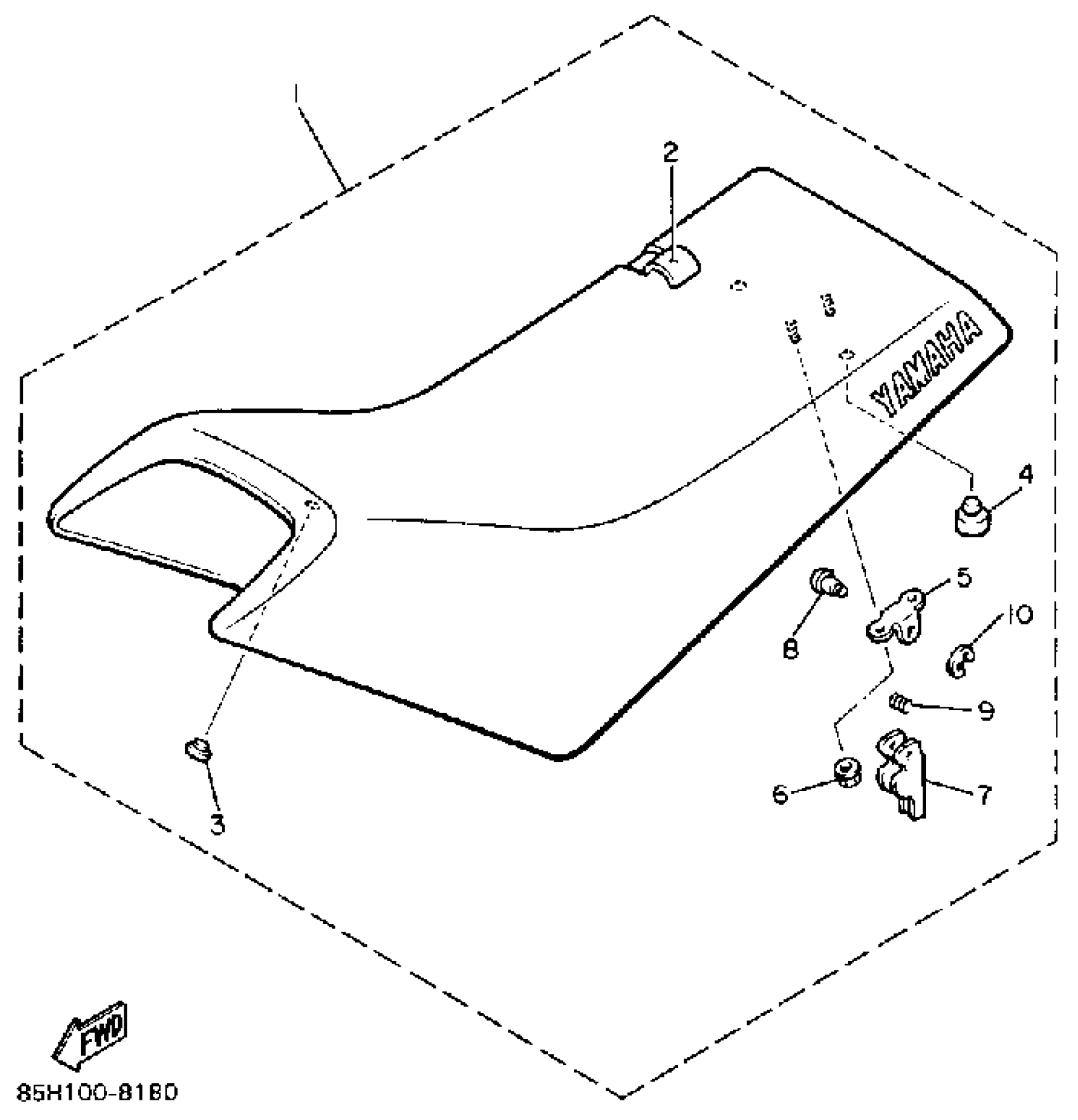 1

2

YAMAHA

4

5

8

10

9

6

7

3

FWD

85H100-8180