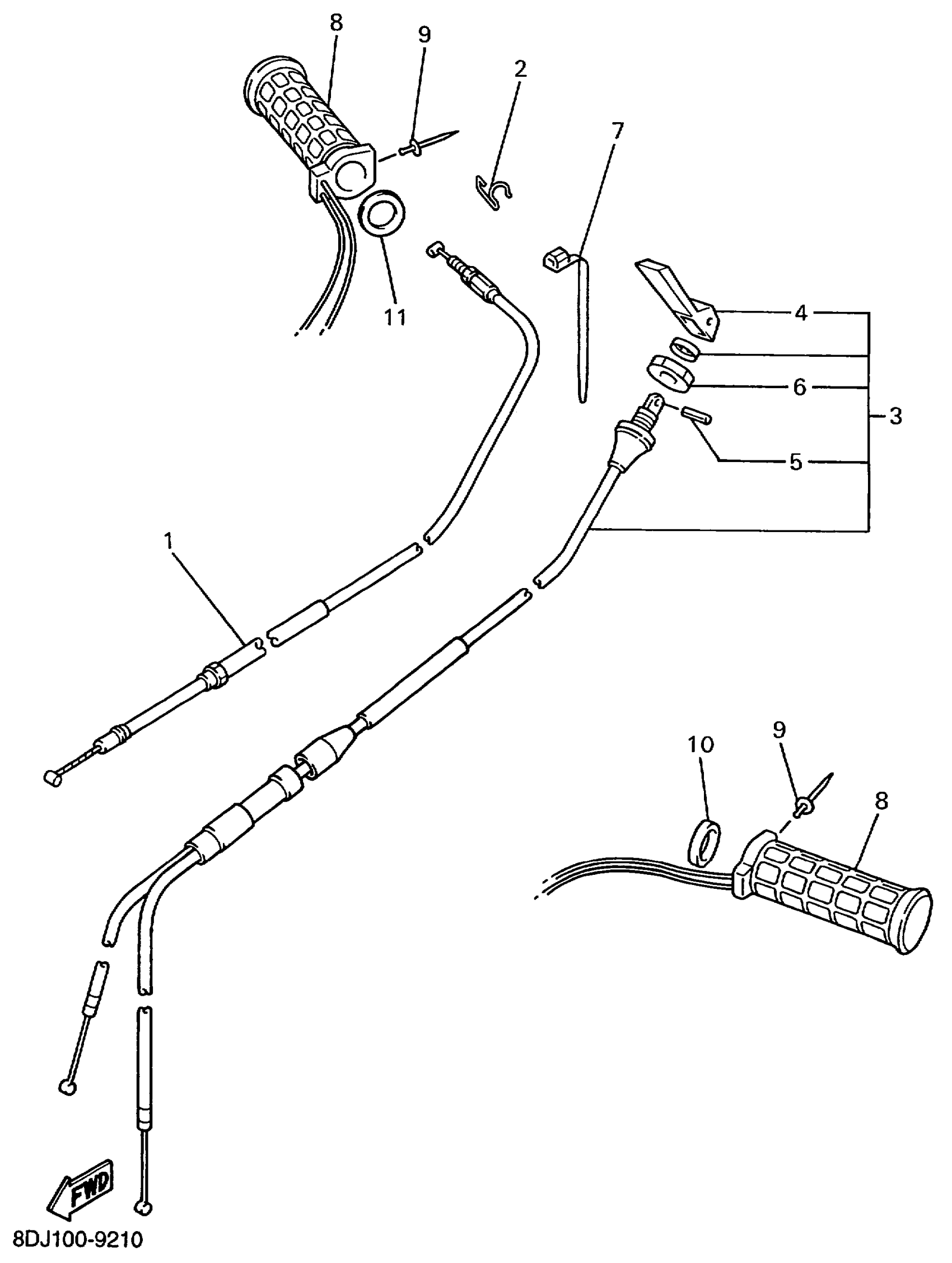 8
9
2
7
11
4
6
3
5
1
10
9
8
FWD
8DJ100-9210