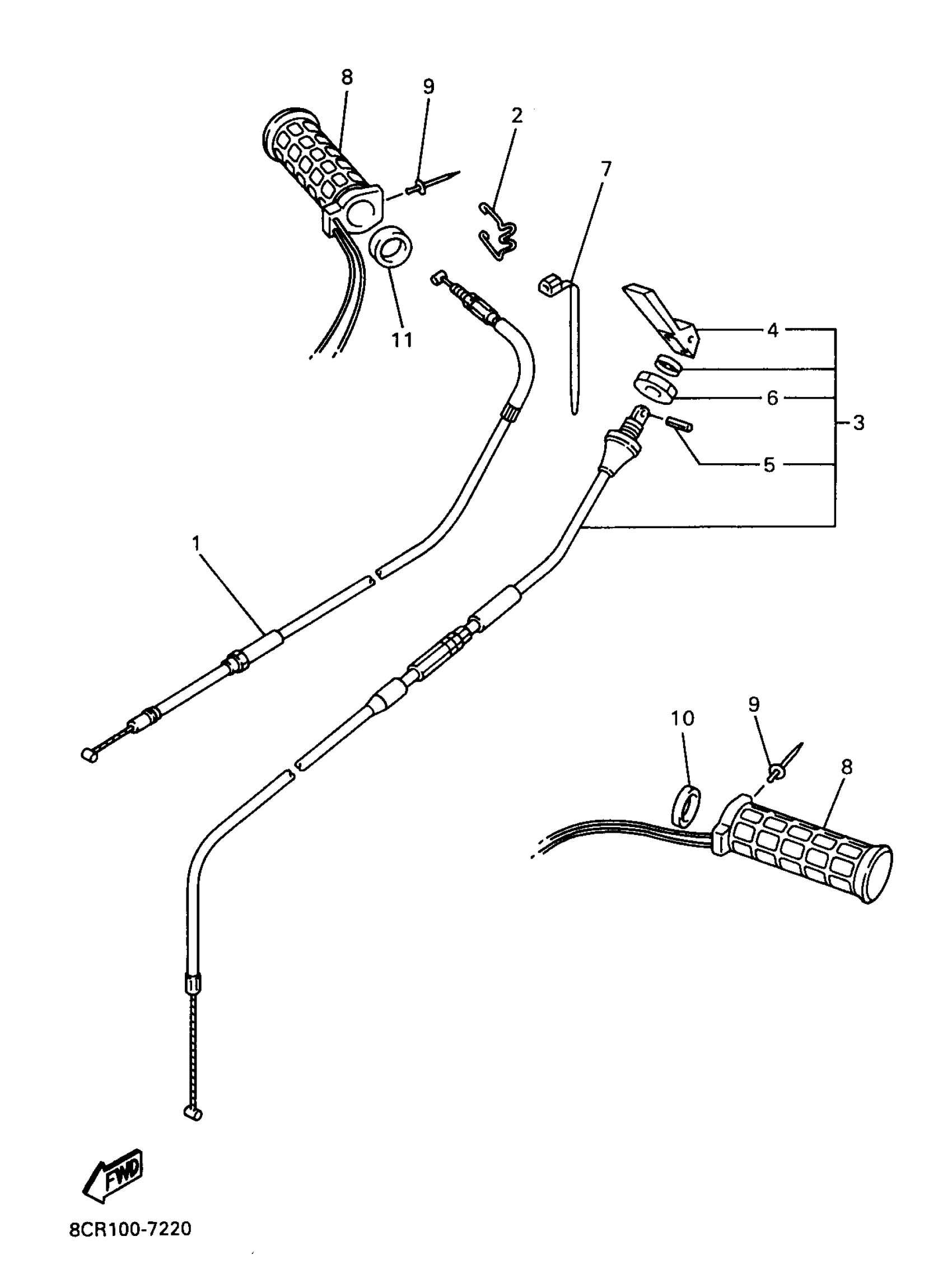 8
9
2
7
11
4
6
3
5
1
10
9
8
FWD
8CR100-7220