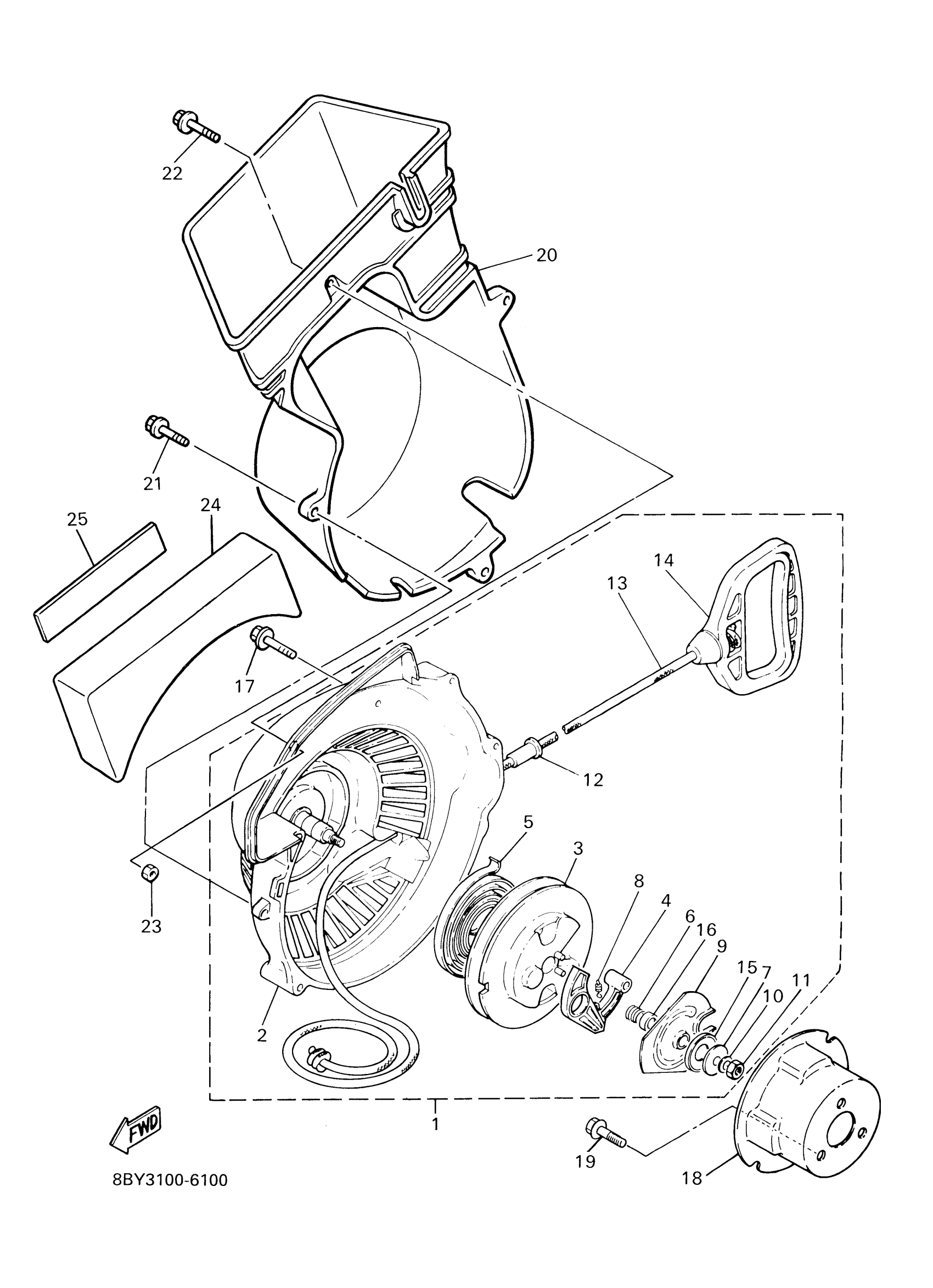 22
20
21
25
24
14
13
17
12
5
3
8
4
6
16
9
15
7
10
11
23
2
1
FWD
19
18
8BY3100-6100