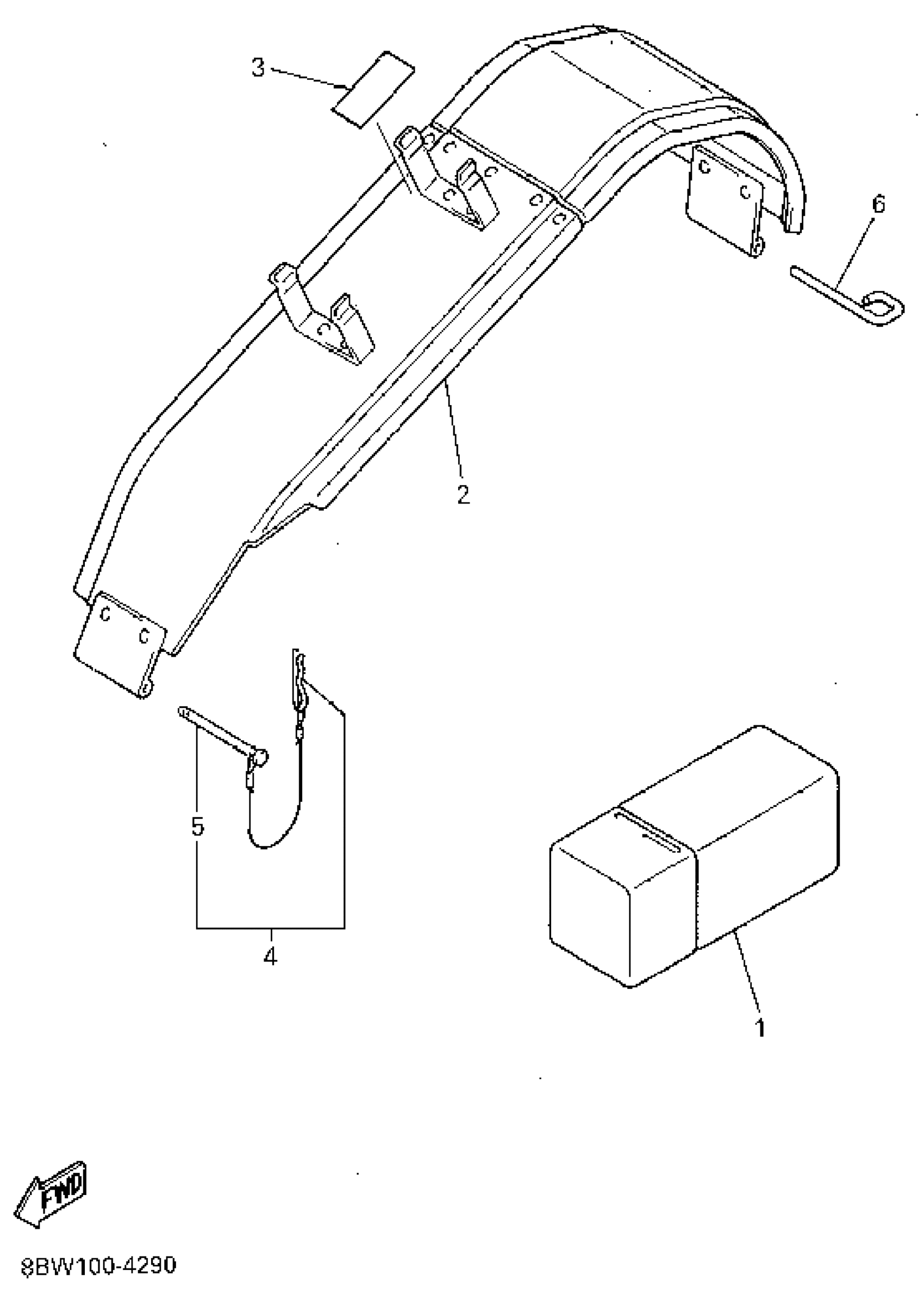 3
6
2
5
4
1
FWD
8BW100-4290