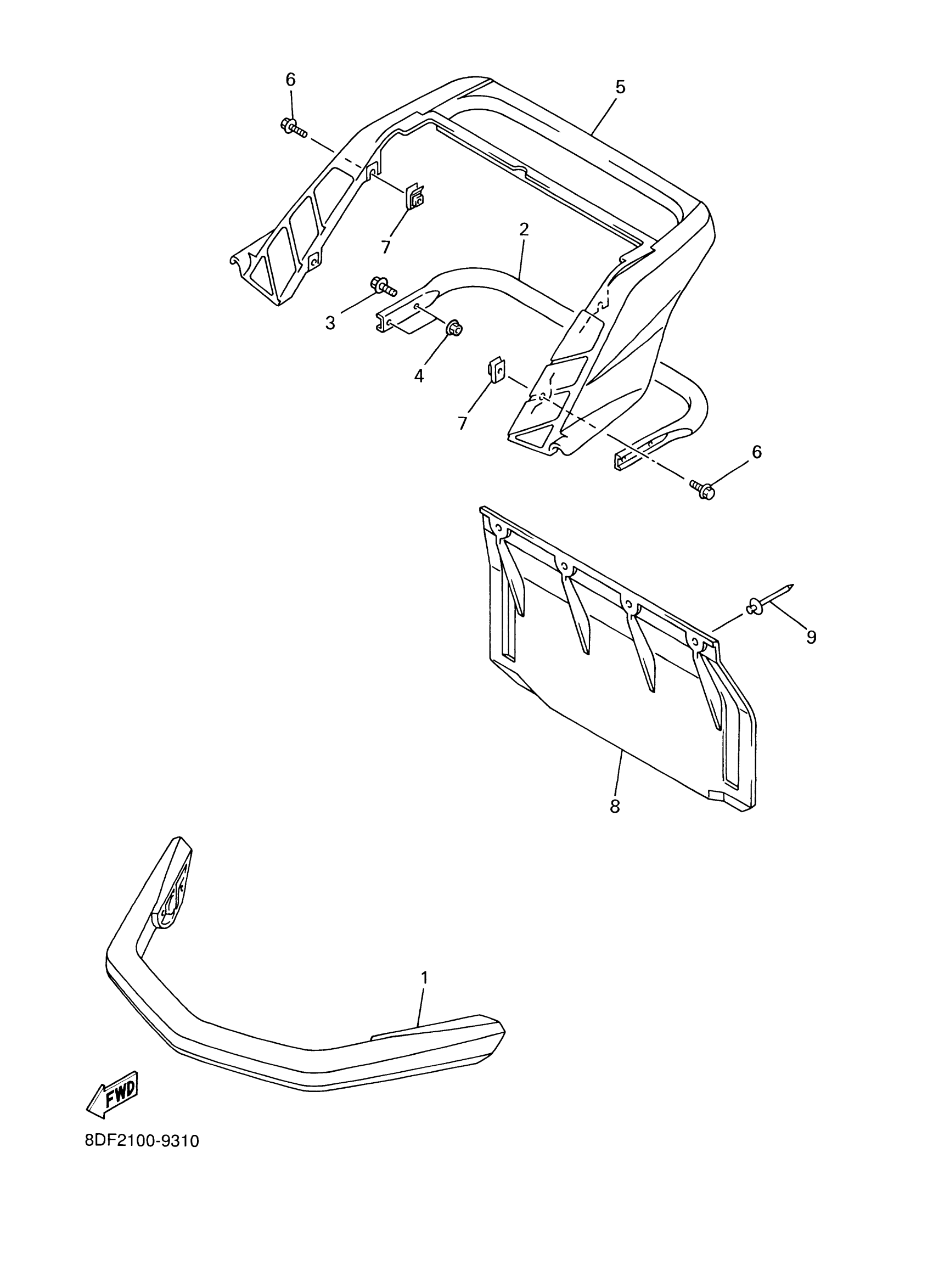 6
5
7
2
3
4
7
6
9
8
1
FWD
8DF2100-9310