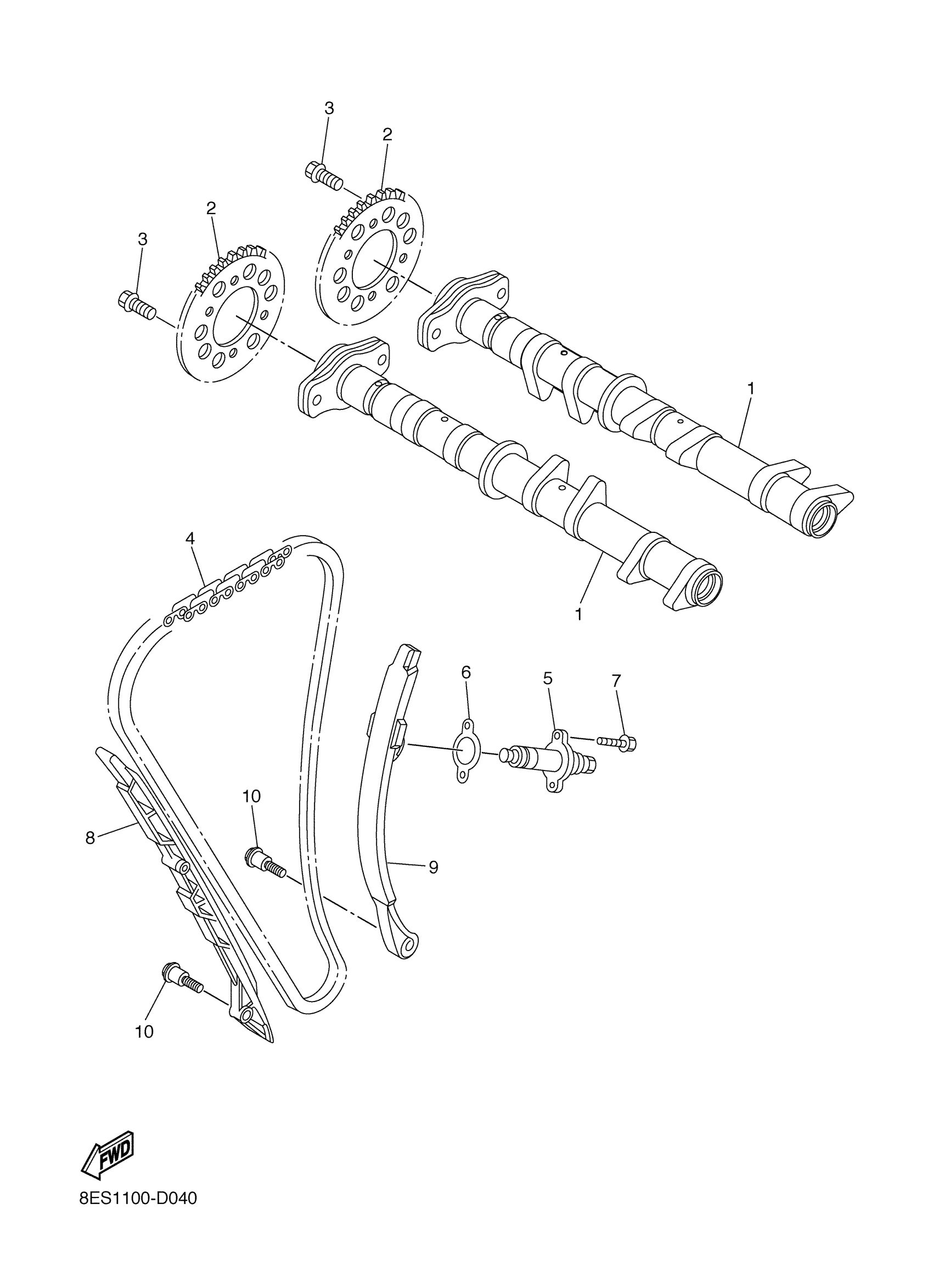 3
2
2
3
1
4
1
6
5
7
10
8
9
10
FWD
8ES1100-D040