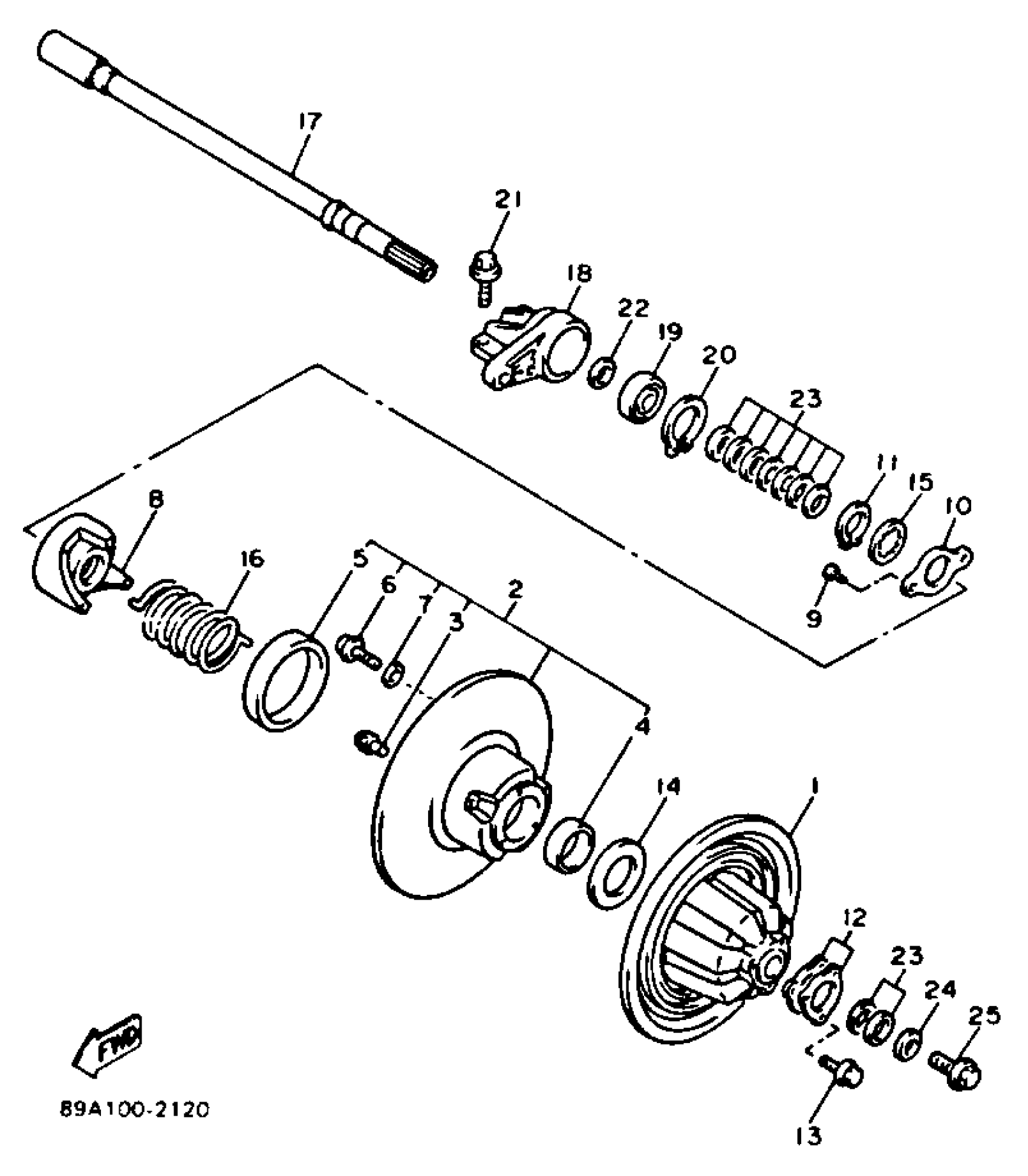 17
21
18
22
19
20
23
11
15
10
9
8
16
5
6
7
3
2
4
14
1
12
23
24
25
13
FWD
89A100-2120