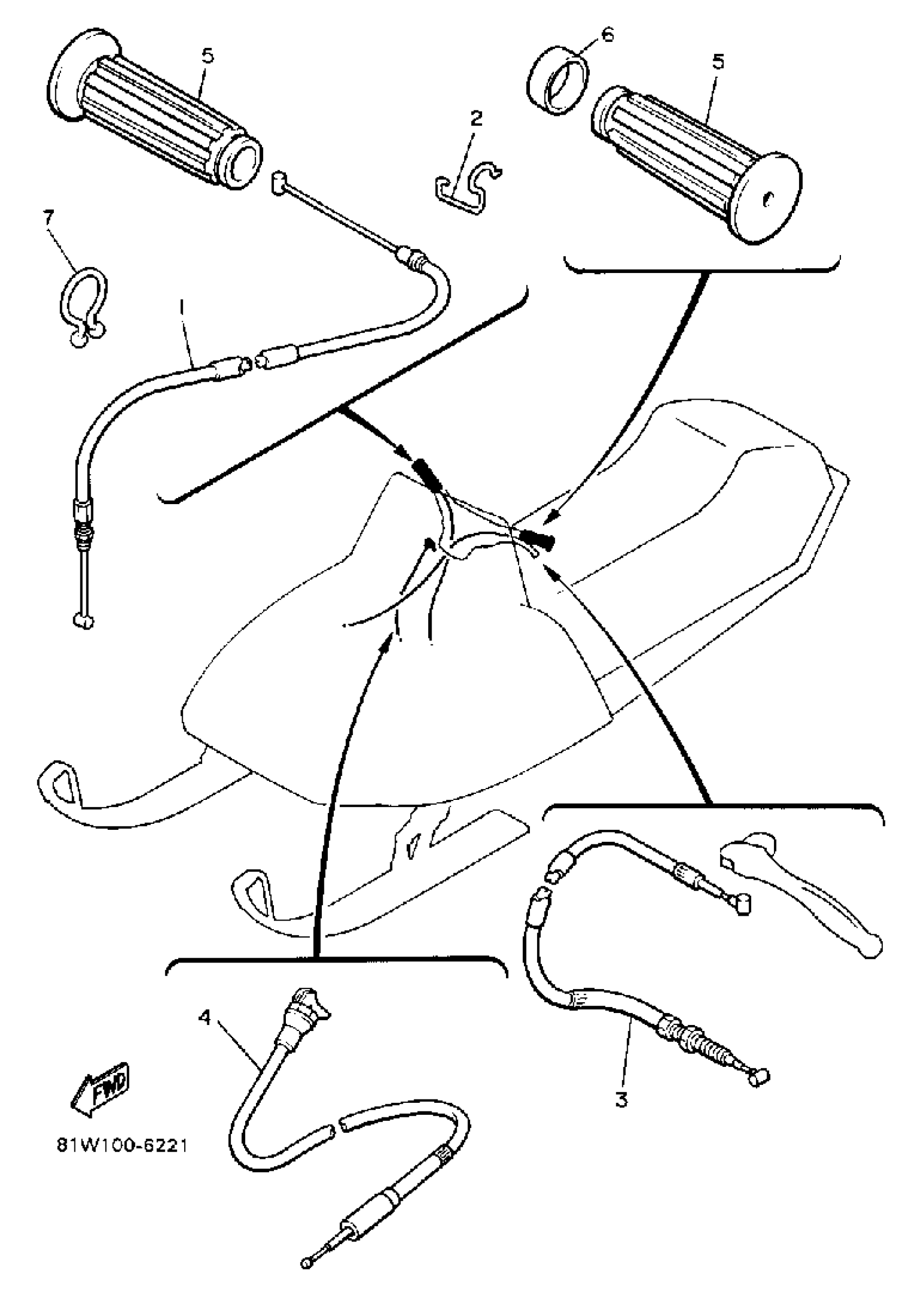 5
6
5
2
7
1
4
3
FWD
81W100-6221