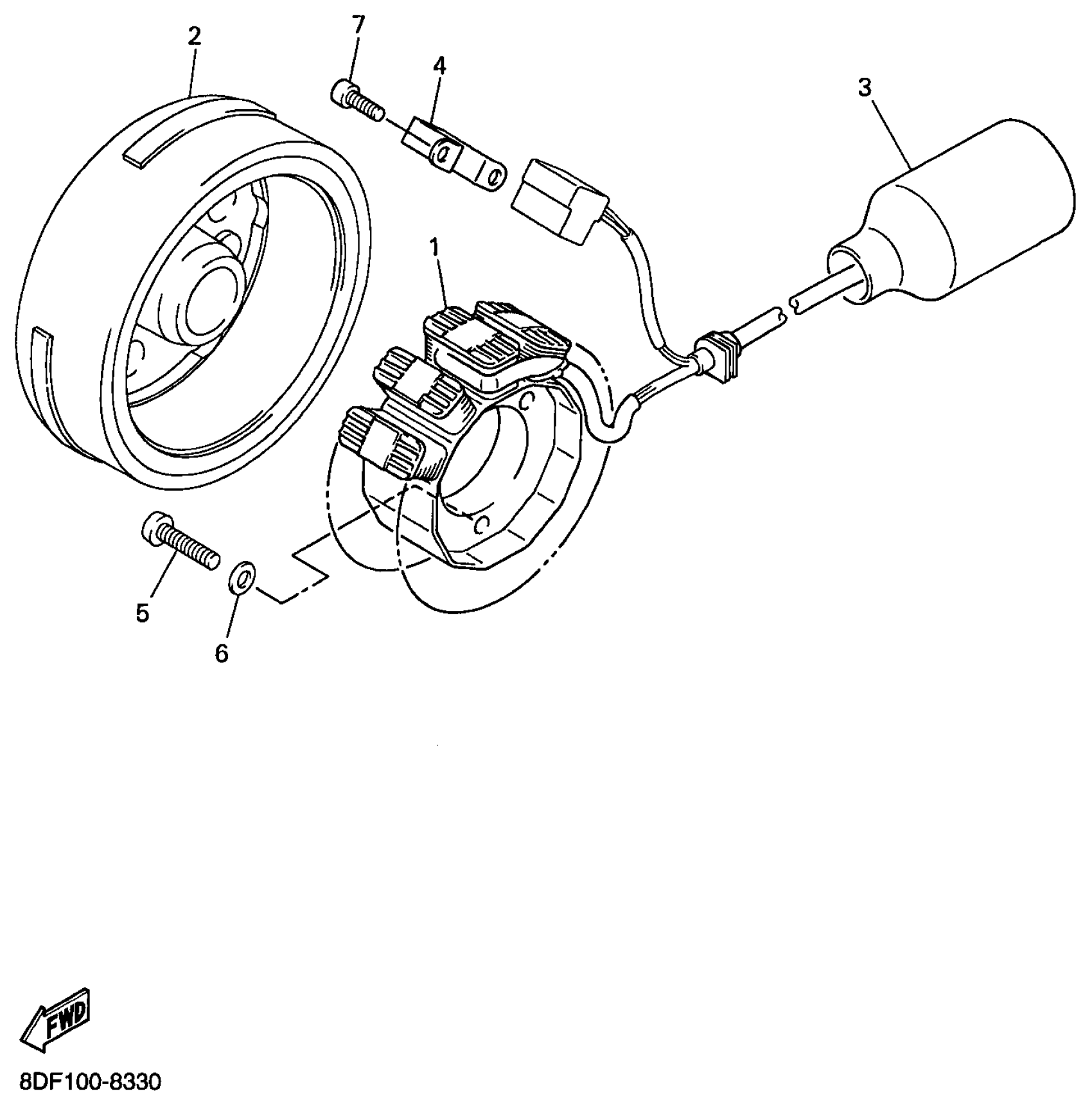 2
7
4
3
1
5
6
FWD
8DF100-8330