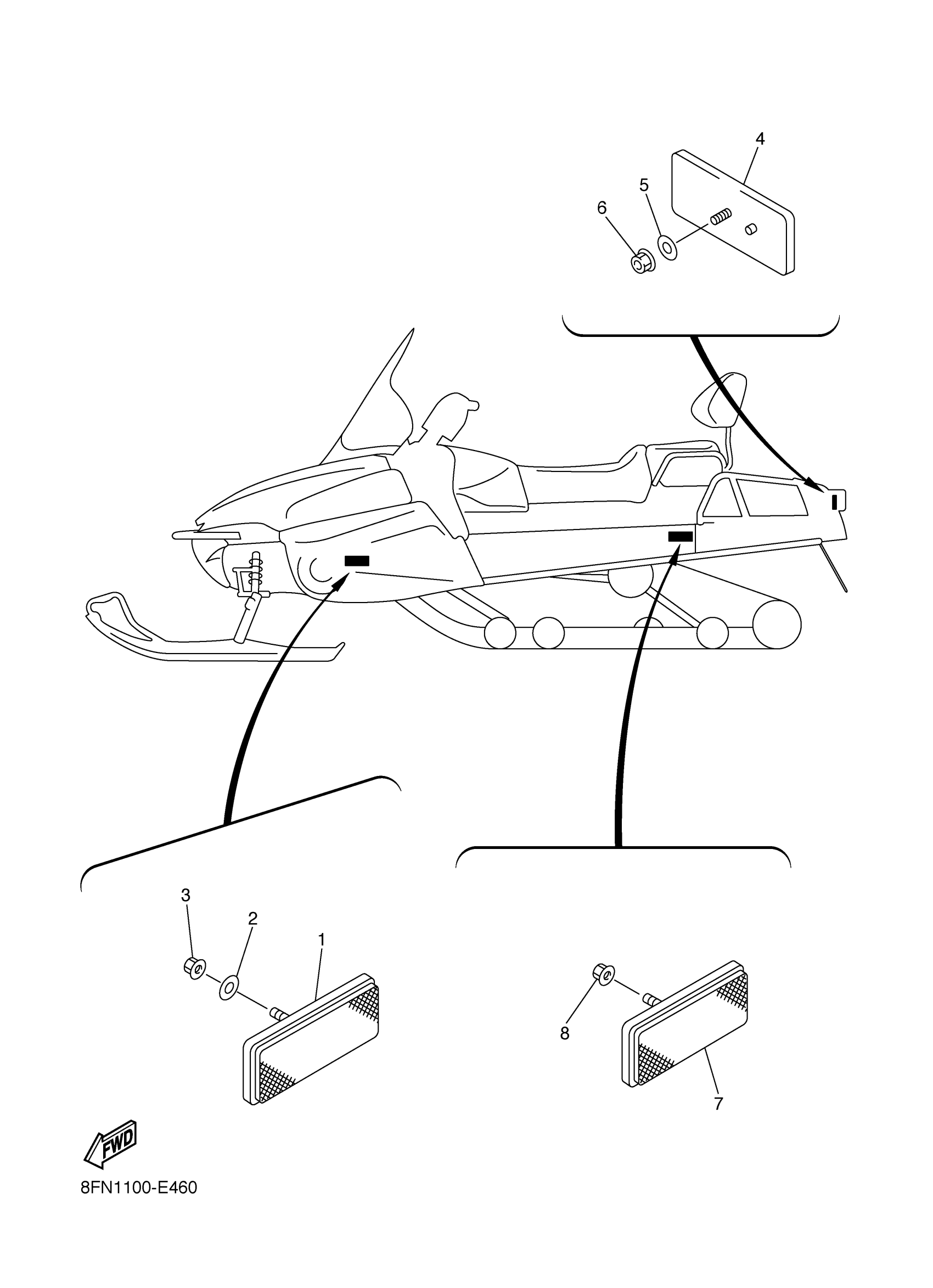 4
5
6
3
2
1
8
7
FWD
8FN1100-E460