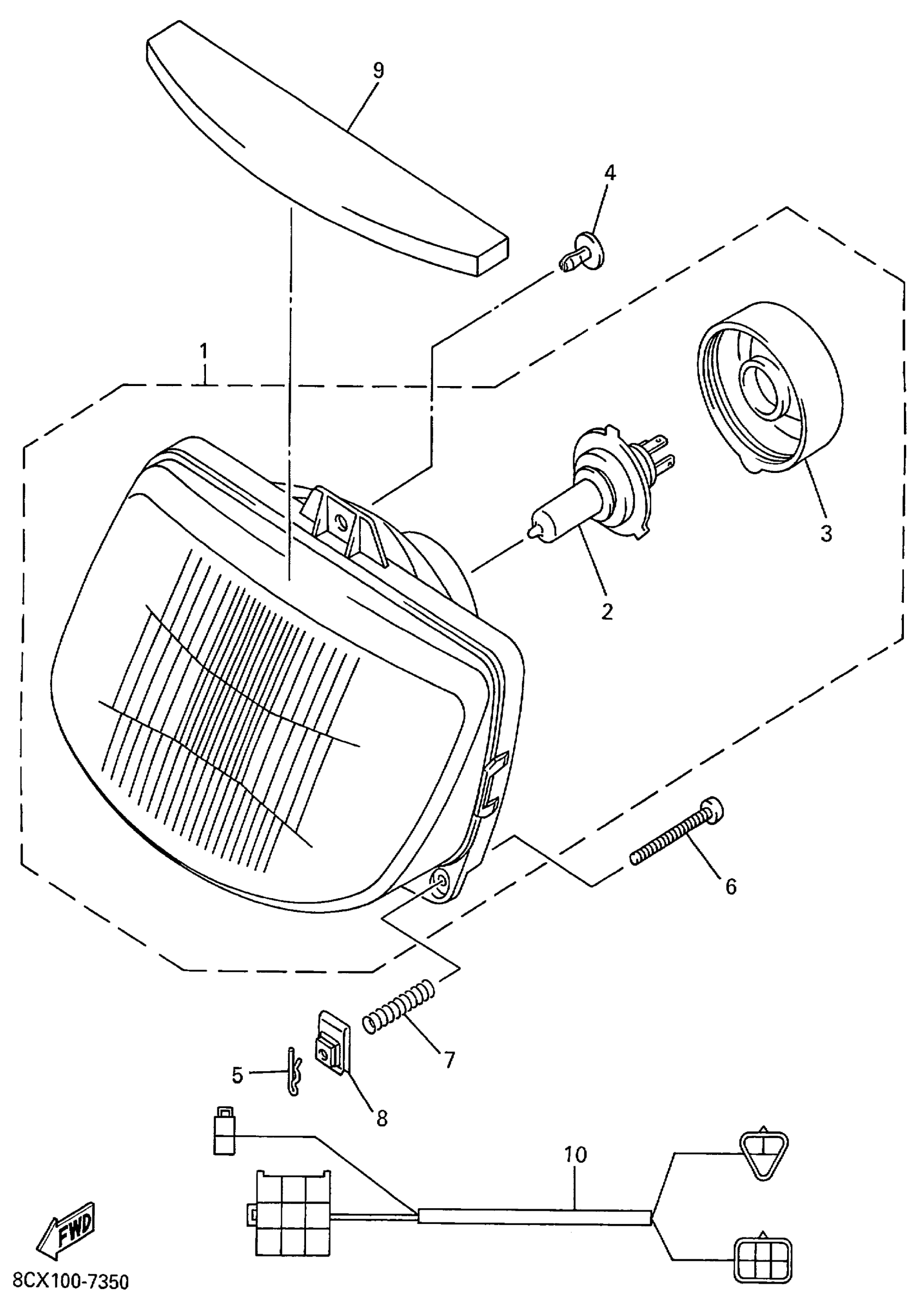 9
4
1
3
2
6
7
5
8
10
FWD
8CX100-7350