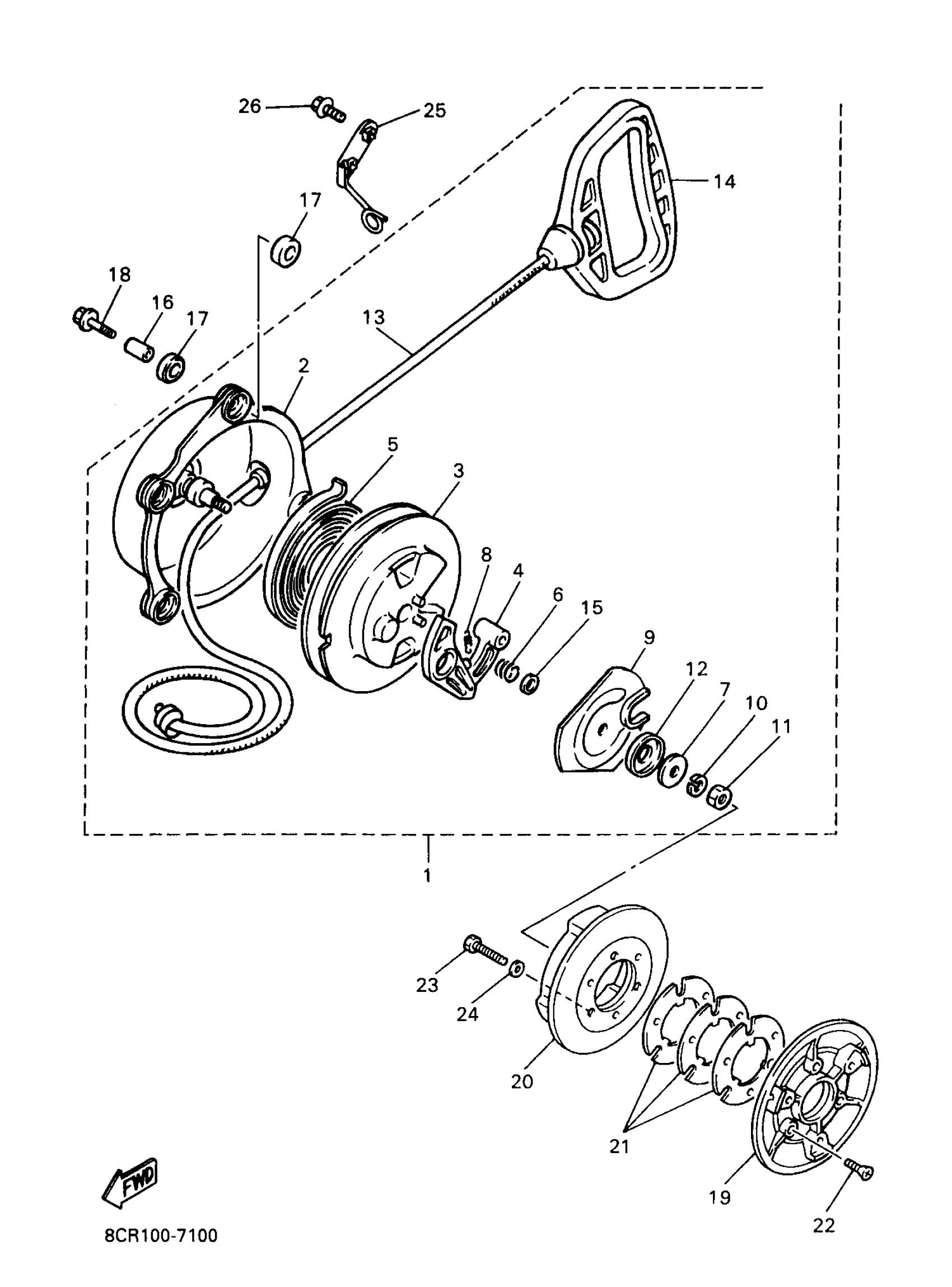 26
25
14
17
18
16
17
13
2
5
3
8
4
6
15
9
12
7
10
11
1
23
24
20
21
19
22
FWD
8CR100-7100