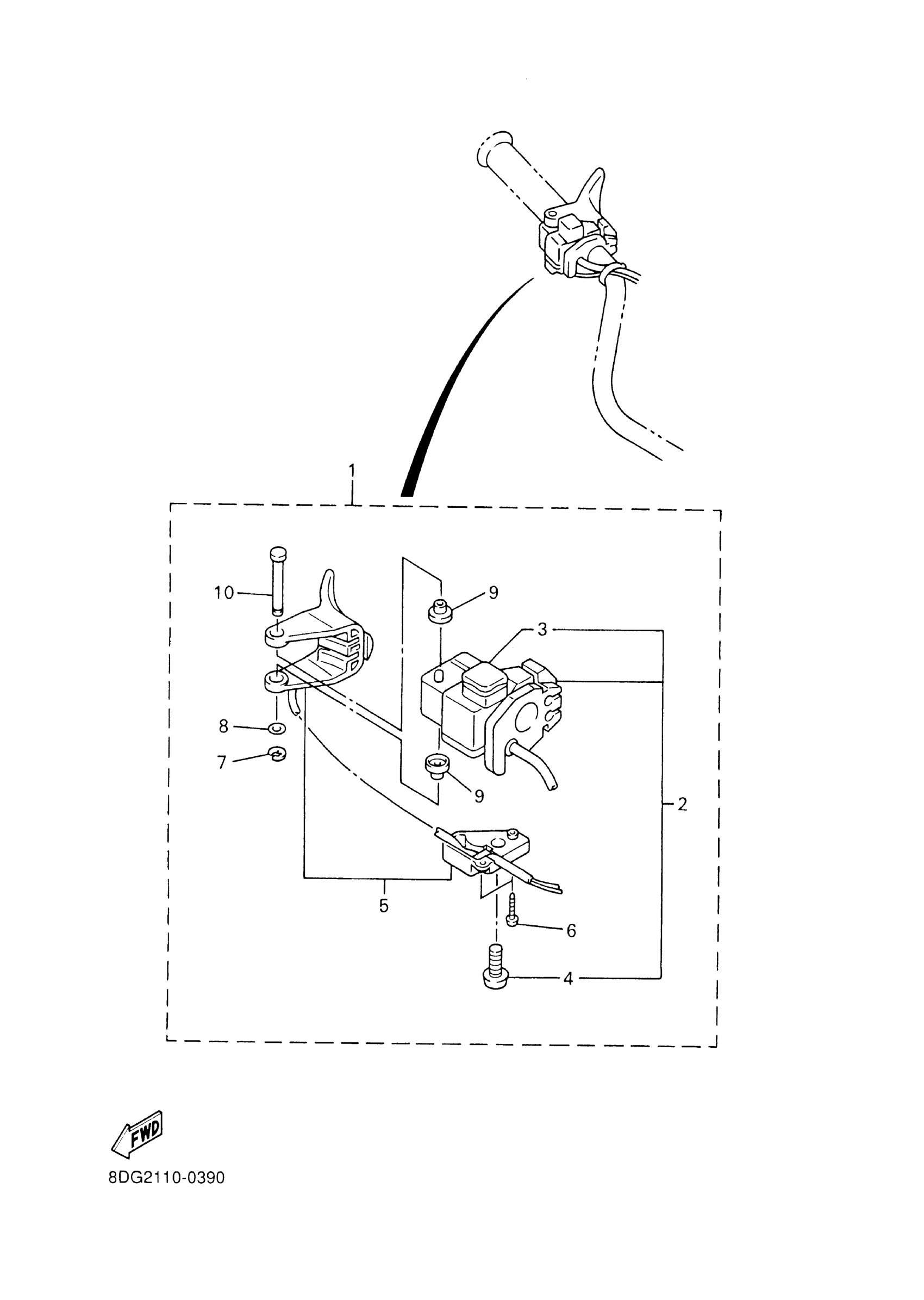 1
10
9
3
8
7
9
2
5
6
4
FWD
8DG2110-0390