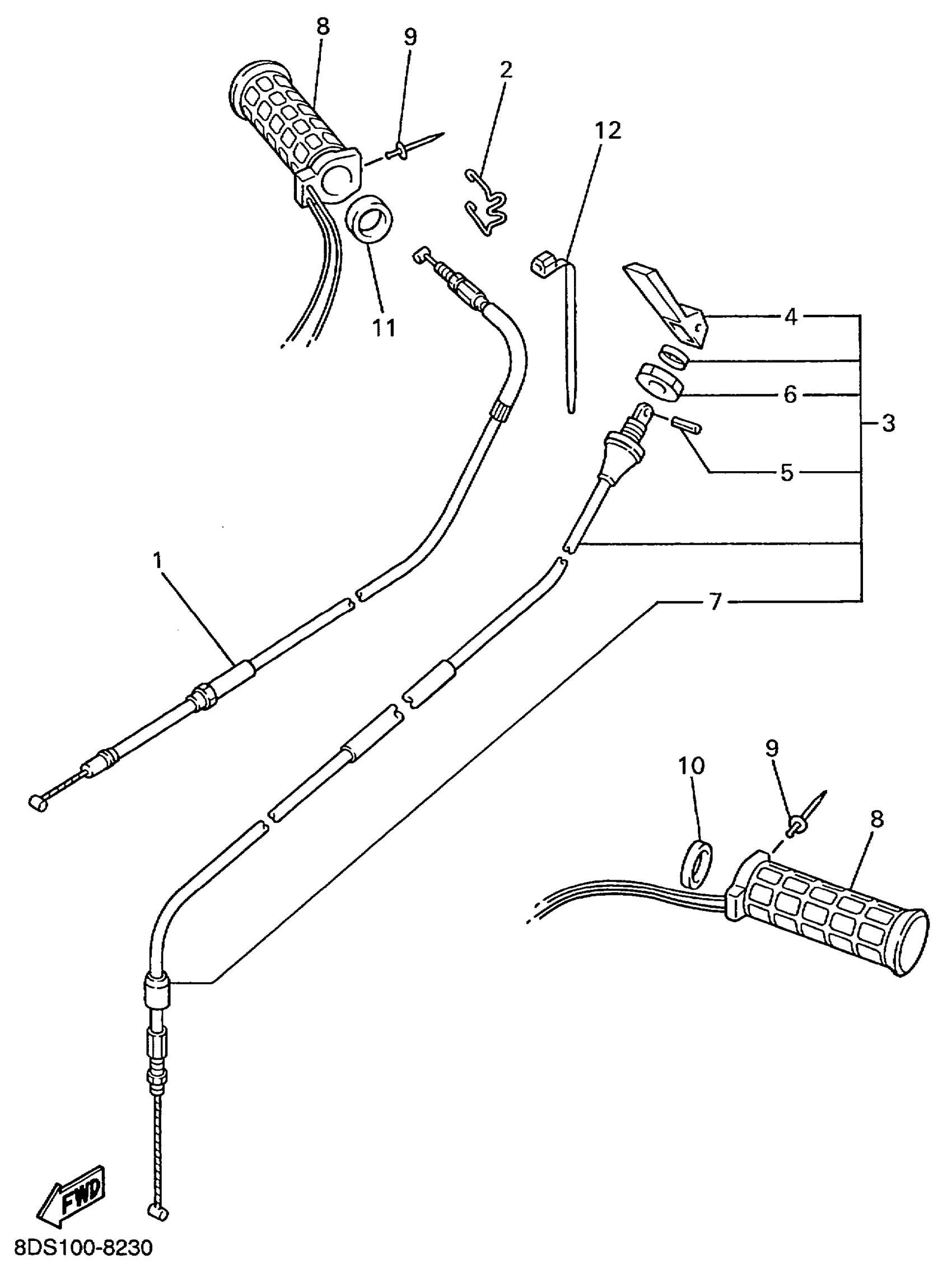 8
9
2
12
11
4
6
3
5
1
7
10
9
8
FWD
8DS100-8230