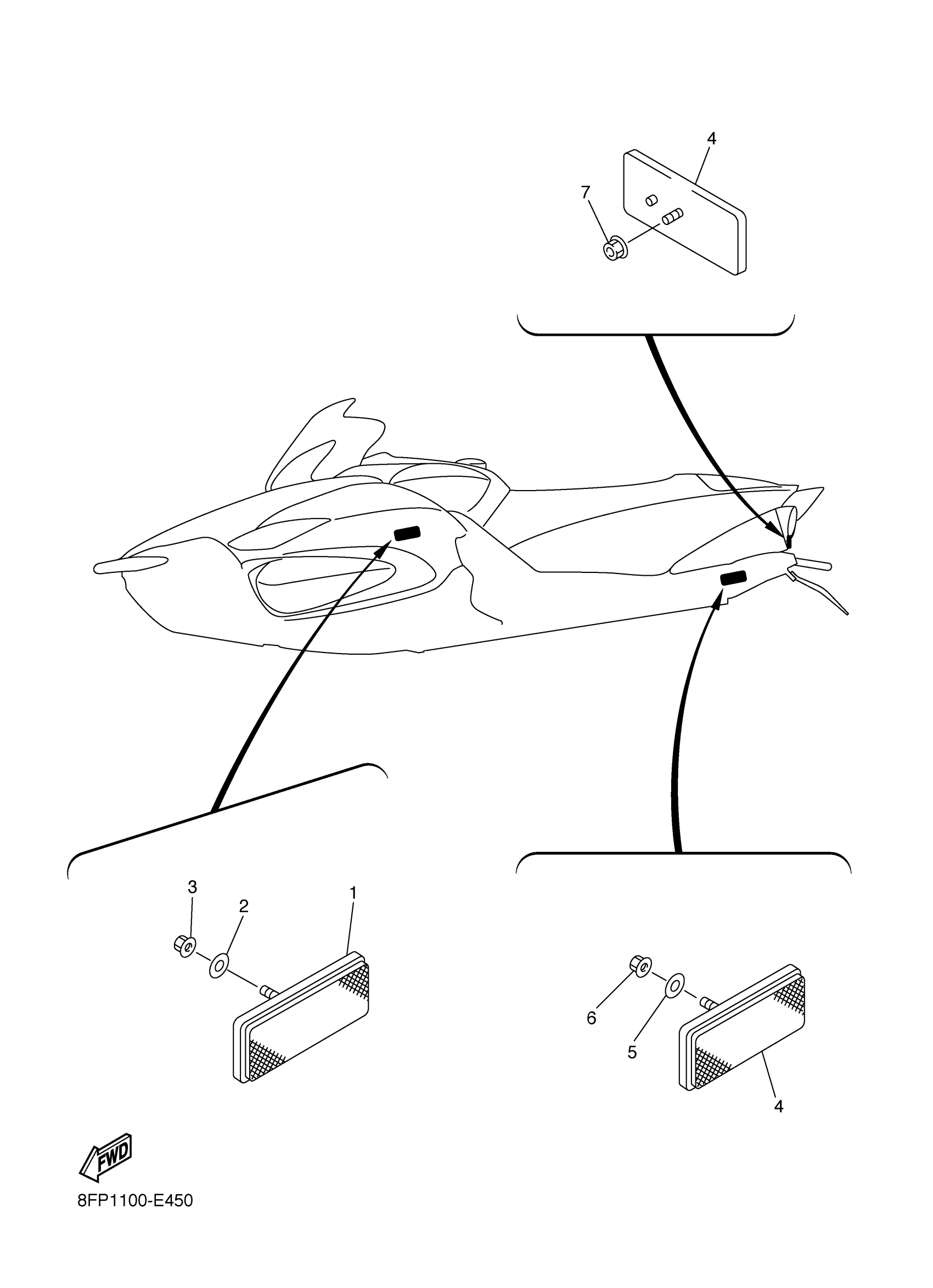 4
7
3
2
1
6
5
4
FWD
8FP1100-E450