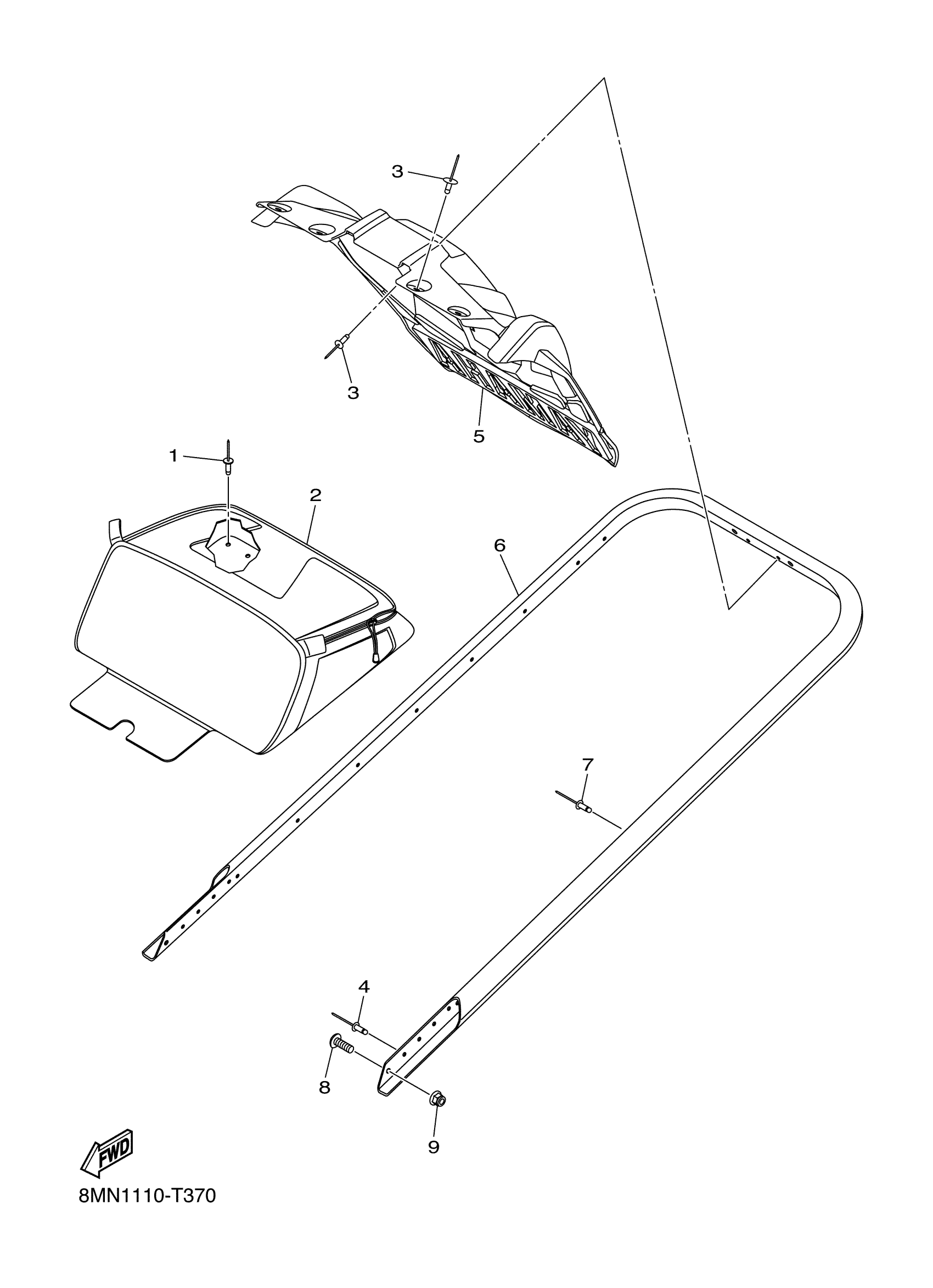 3
3
5
1
2
6
7
4
8
9
FWD
8MN1110-T370