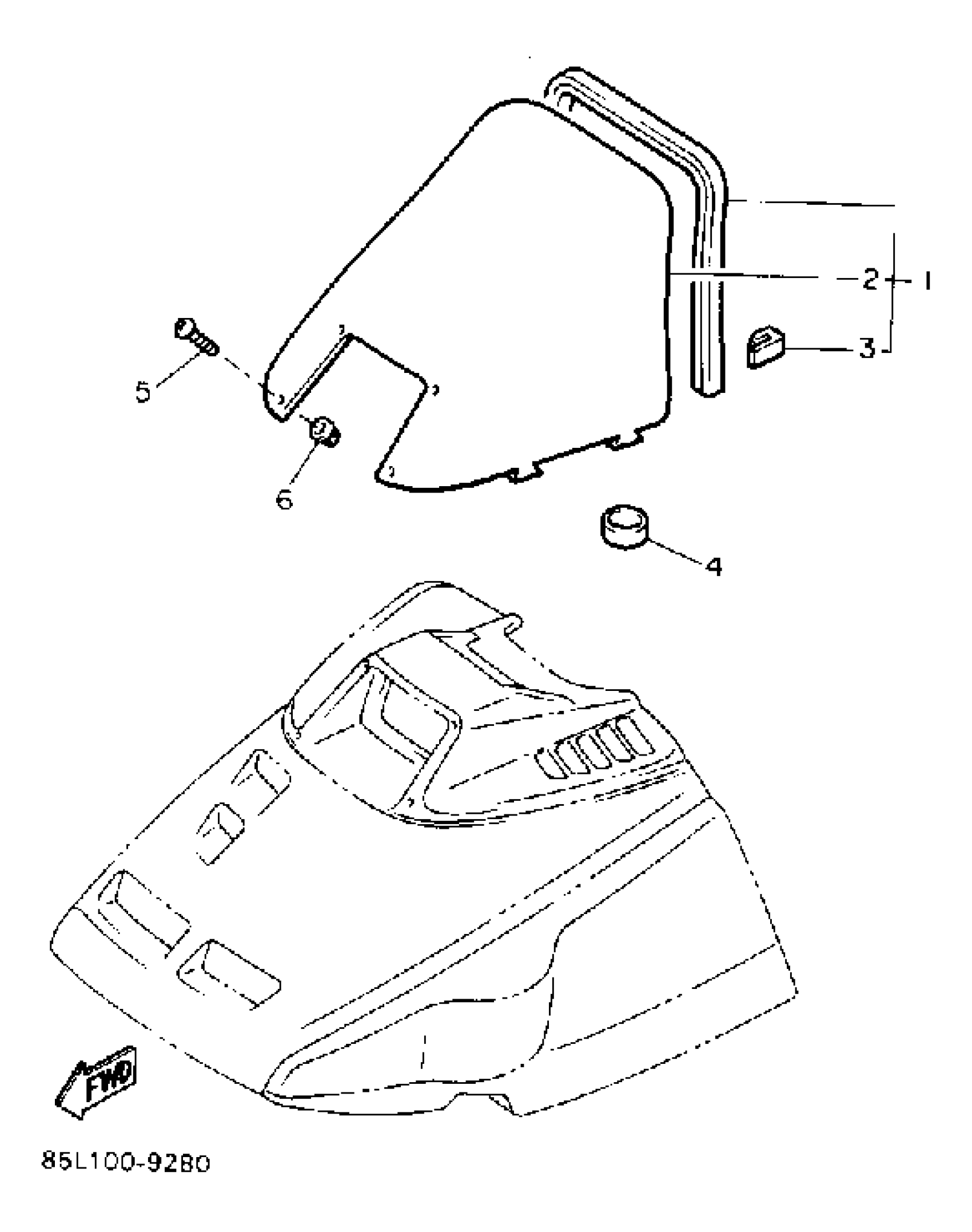 2
1
3
5
6
4
FWD
85L100-9280