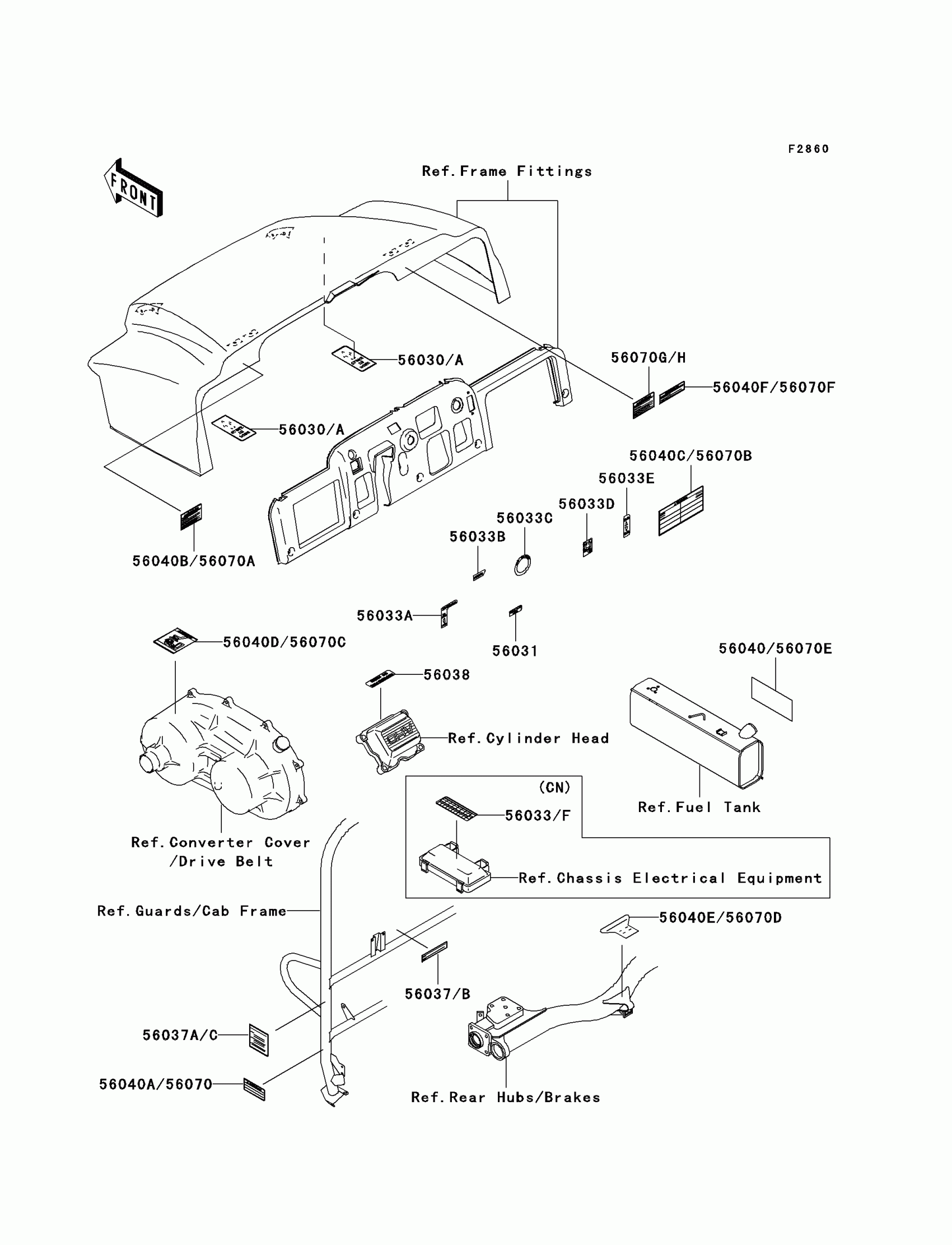 F2860

FRONT

Ref.Frame Fittings

56030/A

56070G/H

56040F/56070F

56030/A

56040C/56070B

56033E

56033D

56033C

56033B

56040B/56070A

56033A

56031

56040D/56070C

56040/56070E

56038

Ref.Cylinder Head

(CN)

56033/F

Ref.Fuel Tank

Ref.Converter Cover /Drive Belt

Ref.Chassis Electrical Equipment

Ref.Guards/Cab Frame

56040E/56070D

56037/B

56037A/C

56040A/56070

Ref.Rear Hubs/Brakes