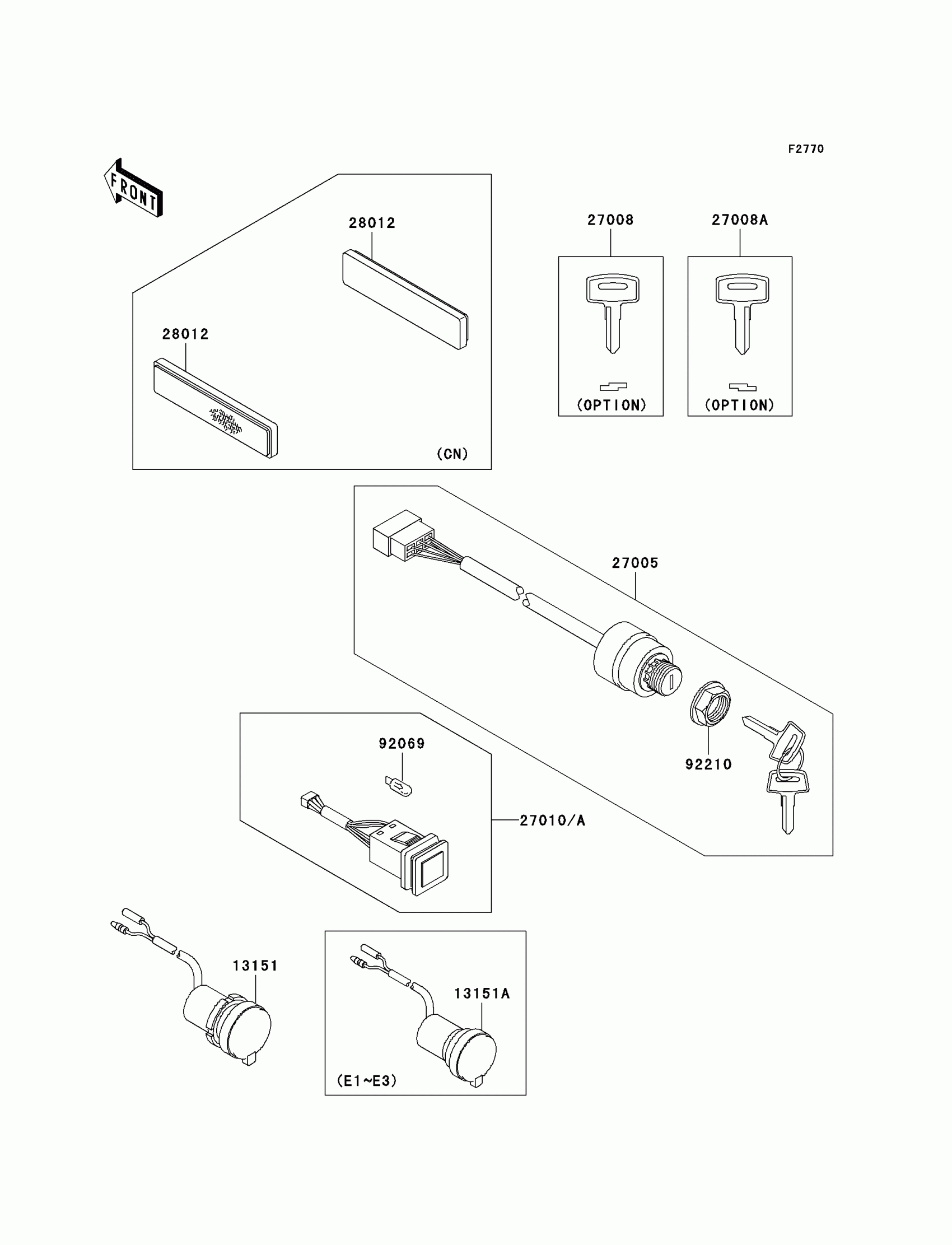 F2770

FRONT

28012

28012

(CN)

27008

(OPTION)

27008A

(OPTION)

27005

92210

92069

27010/A

13151

13151A

(E1~E3)