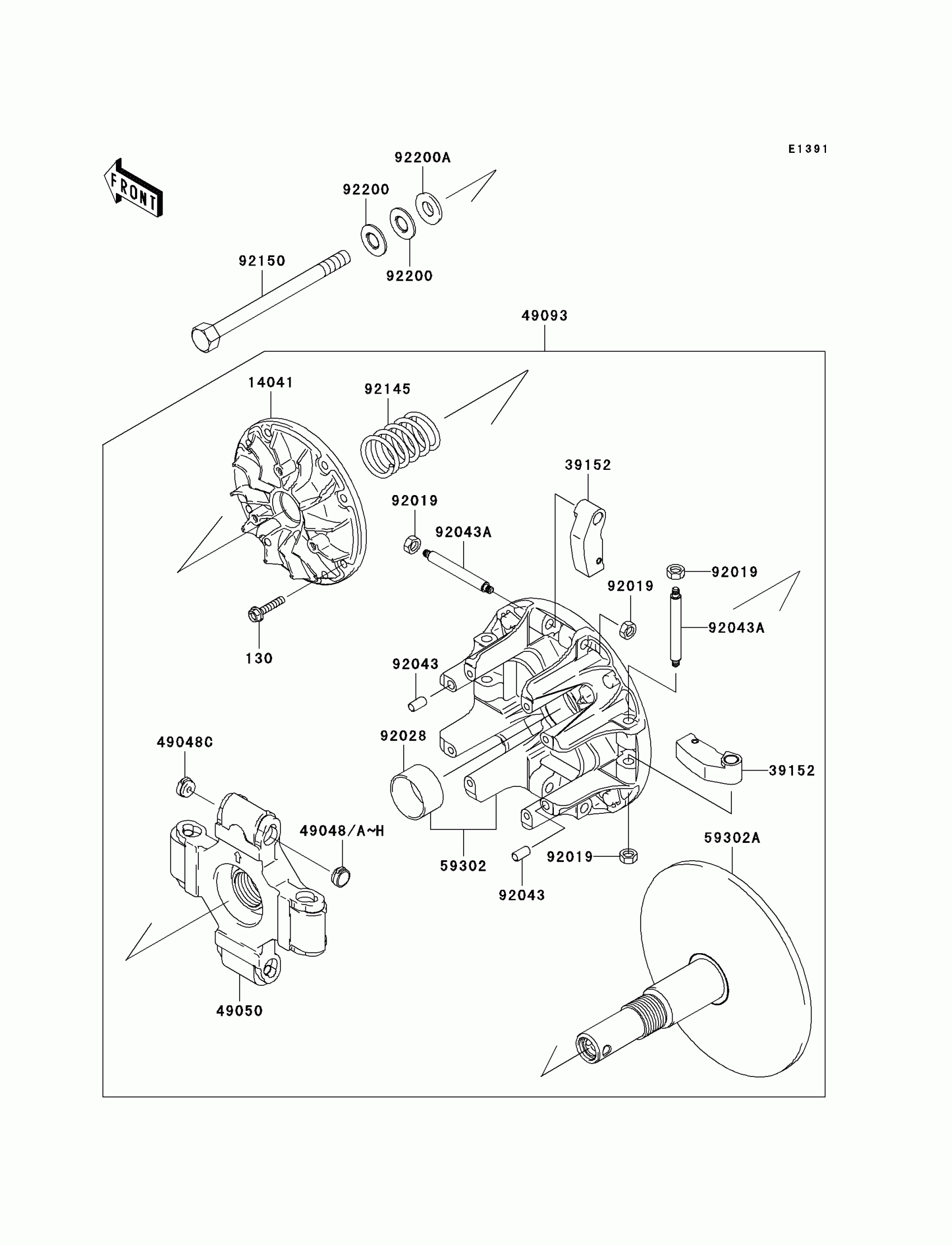 E1391

FRONT

92200A

92200

92200

92150

49093

14041

92145

39152

92019

92043A

92019

92019

92043A

130

92043

92028

49048C

39152

49048/A~H

59302A

59302

92019

92043

49050