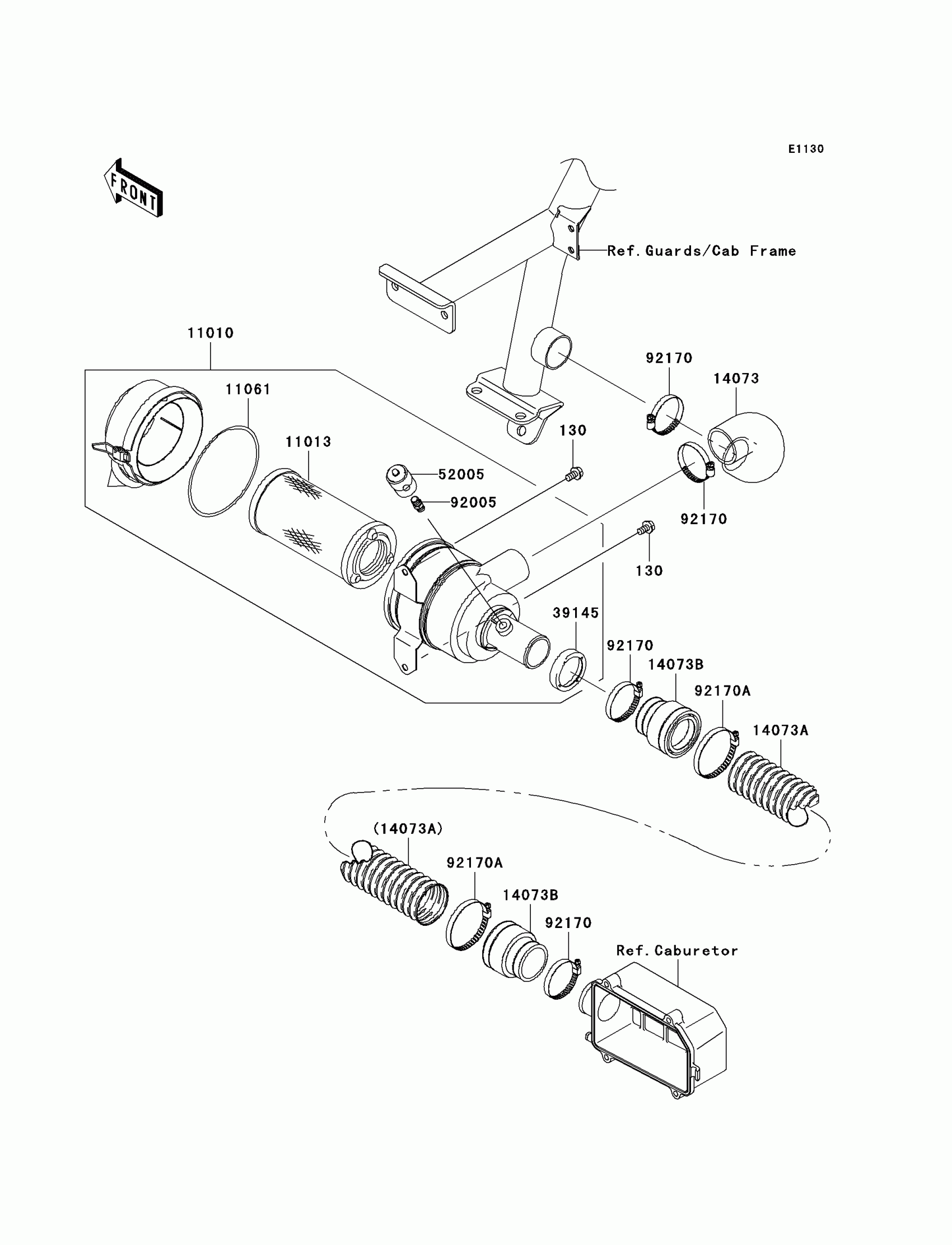 E1130

FRONT

Ref. Guards/Cab Frame

11010

11061

11013

92170

14073

130

52005

92005

92170

130

39145

92170

14073B

92170A

14073A

(14073A)

92170A

14073B

92170

Ref. Caburetor