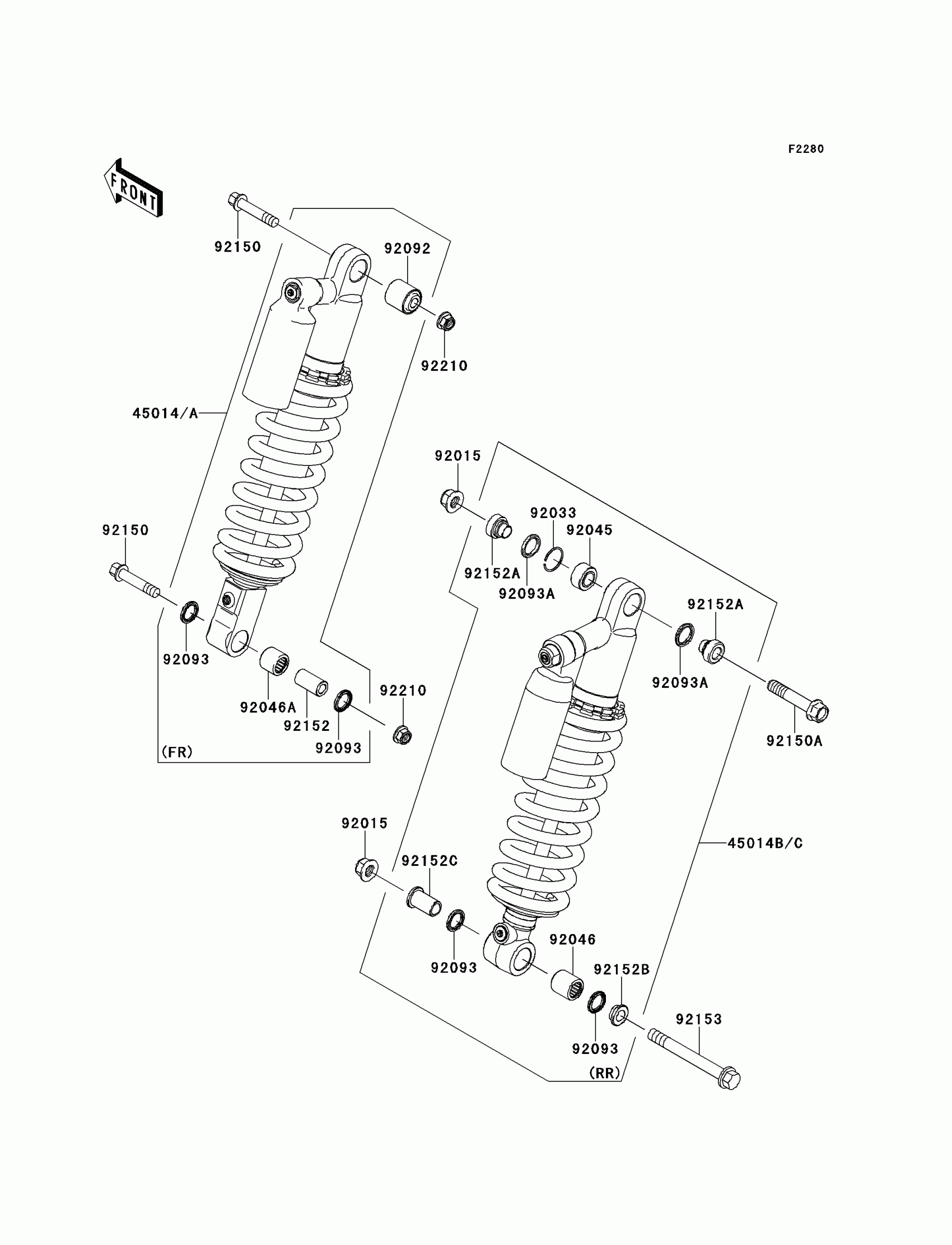 F2280

FRONT

92150
92092
92210
45014/A
92150
92093
92046A
92152
92093
92210
(FR)

92015
92033
92045
92152A
92093A
92152A
92093A
92150A
45014B/C
92015
92152C
92093
92046
92152B
92093
92153
(RR)