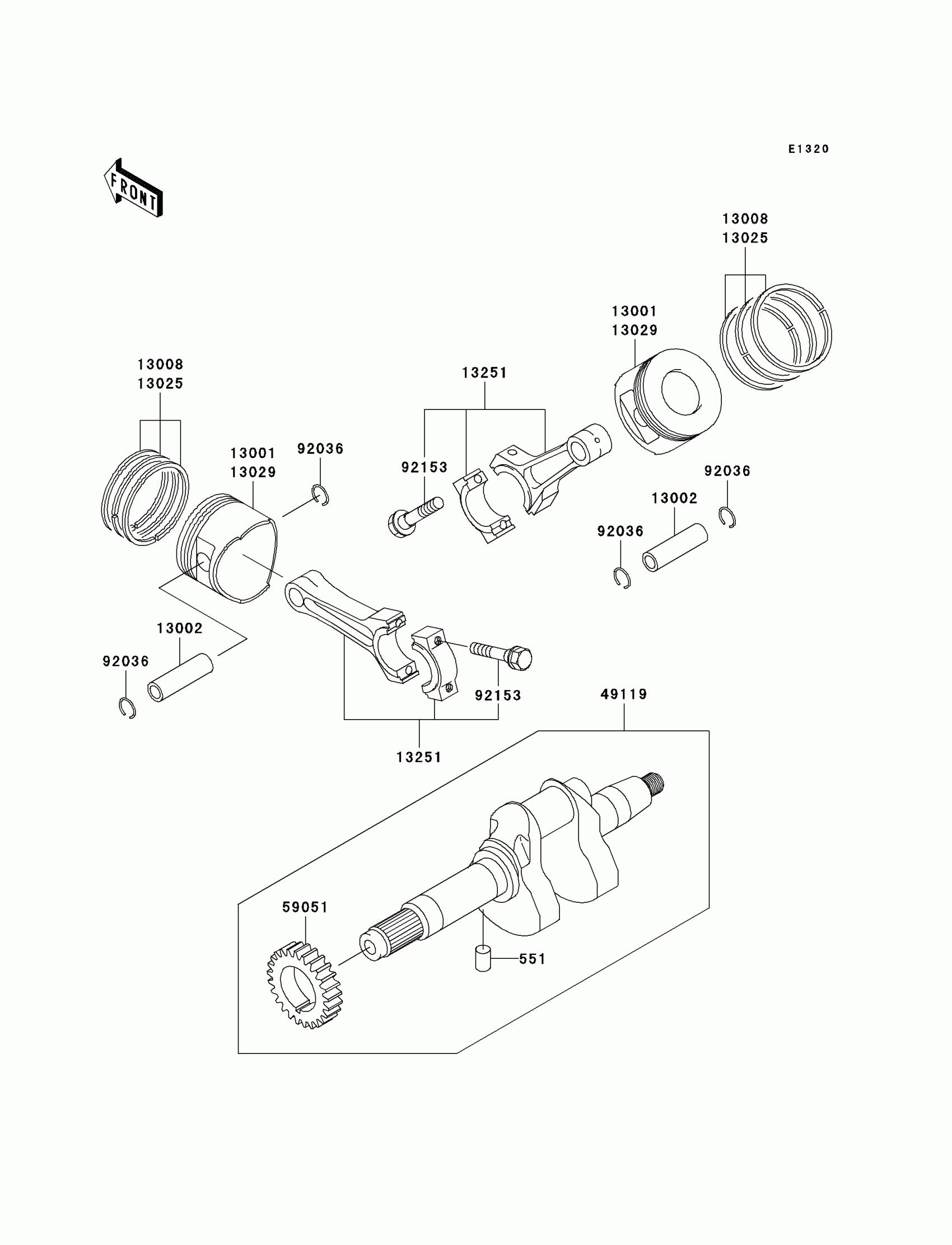 E1320

FRONT

13008
13025

13001
13029

13251

13008
13025

13001
13029

92036

92153

92036

13002

92036

13002

92036

92153

49119

13251

59051

551