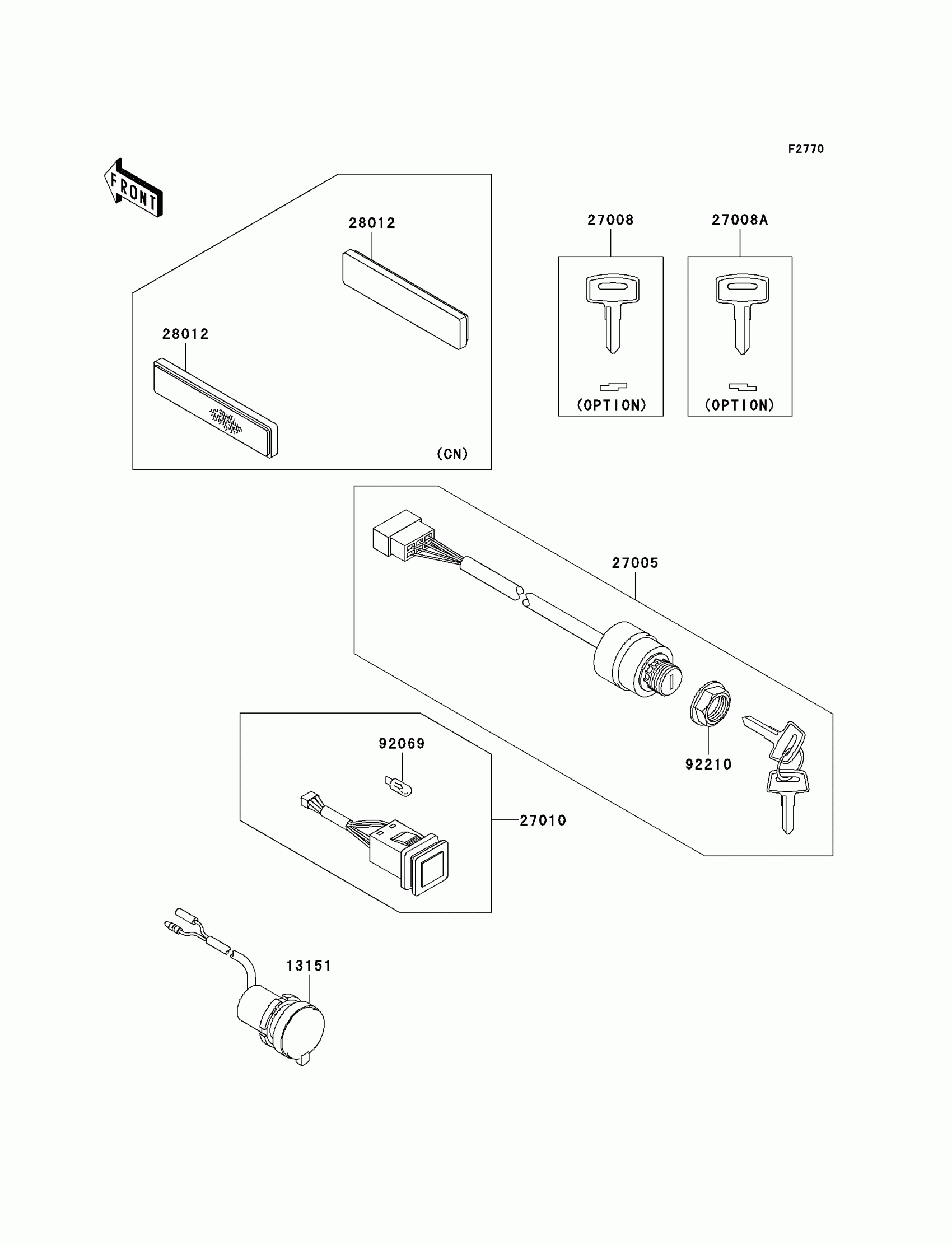 F2770

FRONT

28012

28012

(CN)

27008

(OPTION)

27008A

(OPTION)

27005

92210

92069

27010

13151