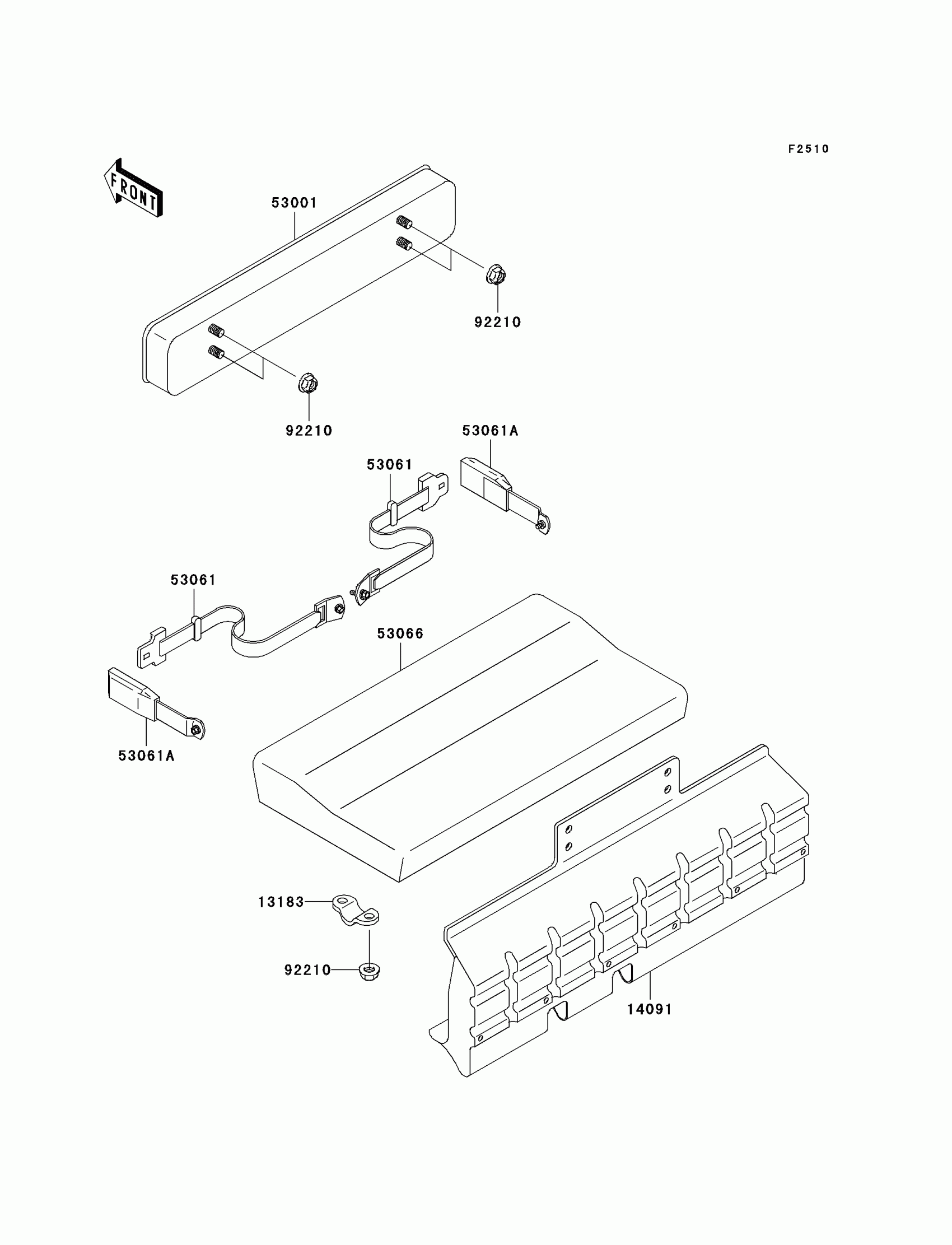 F2510

FRONT

53001

92210

92210

53061A

53061

53061

53066

53061A

13183

92210

14091