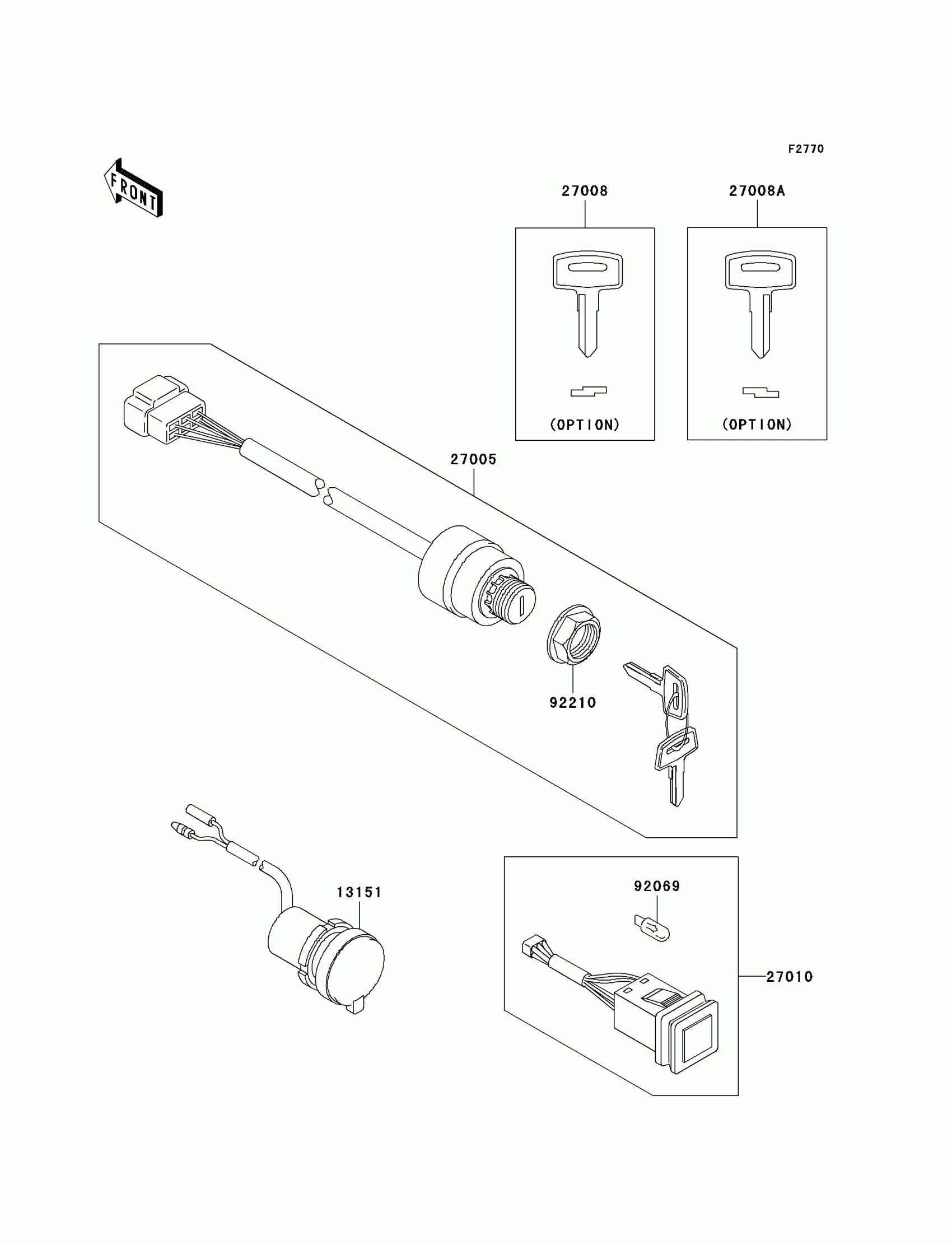 F2770

FRONT

27008

27008A

(OPTION)

(OPTION)

27005

92210

13151

92069

27010