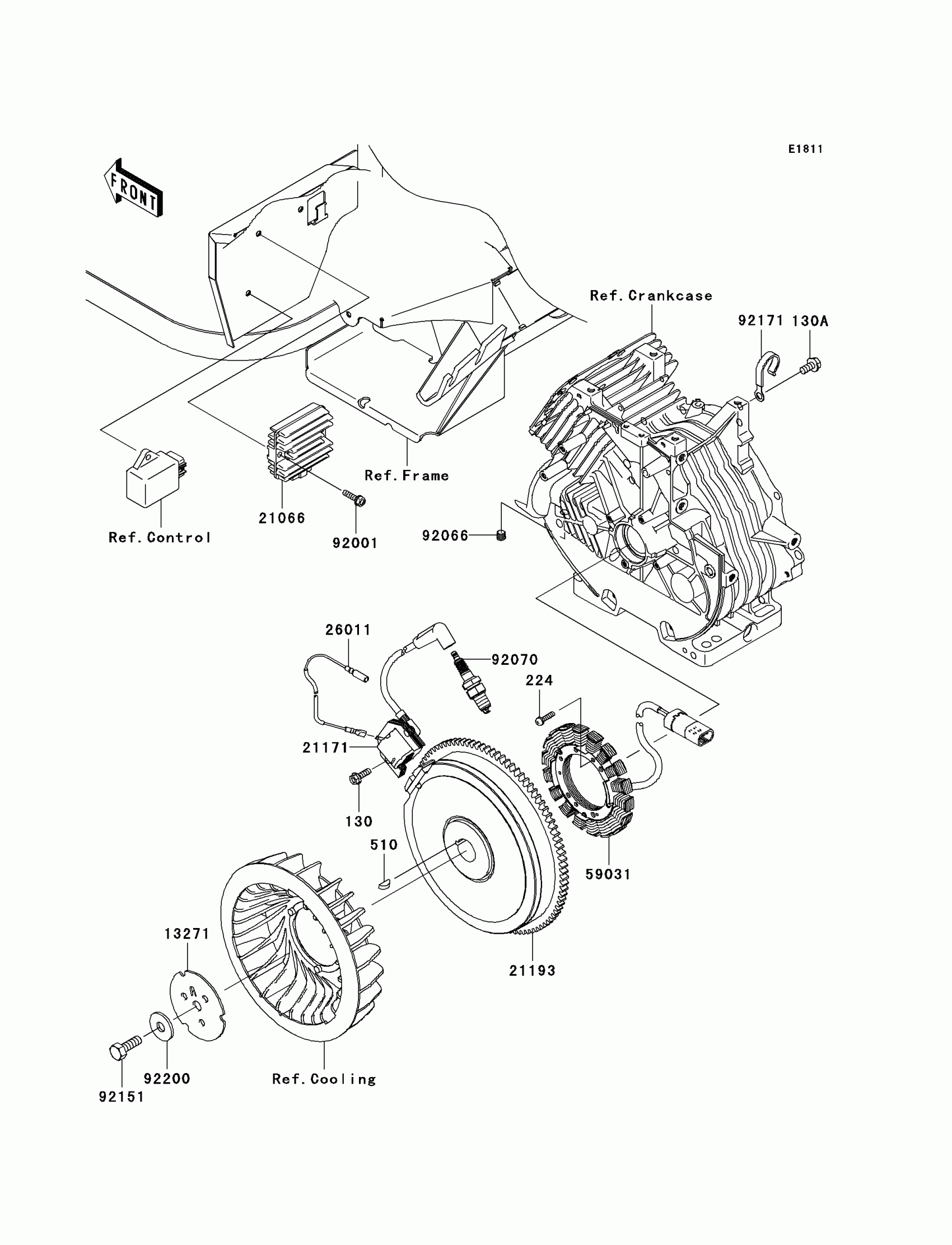 E1811

FRONT

Ref.Crankcase

92171 130A

Ref.Frame

21066

92001

Ref.Control

92066

26011

92070

224

21171

130

510

59031

13271

21193

92200

92151

Ref.Cooling