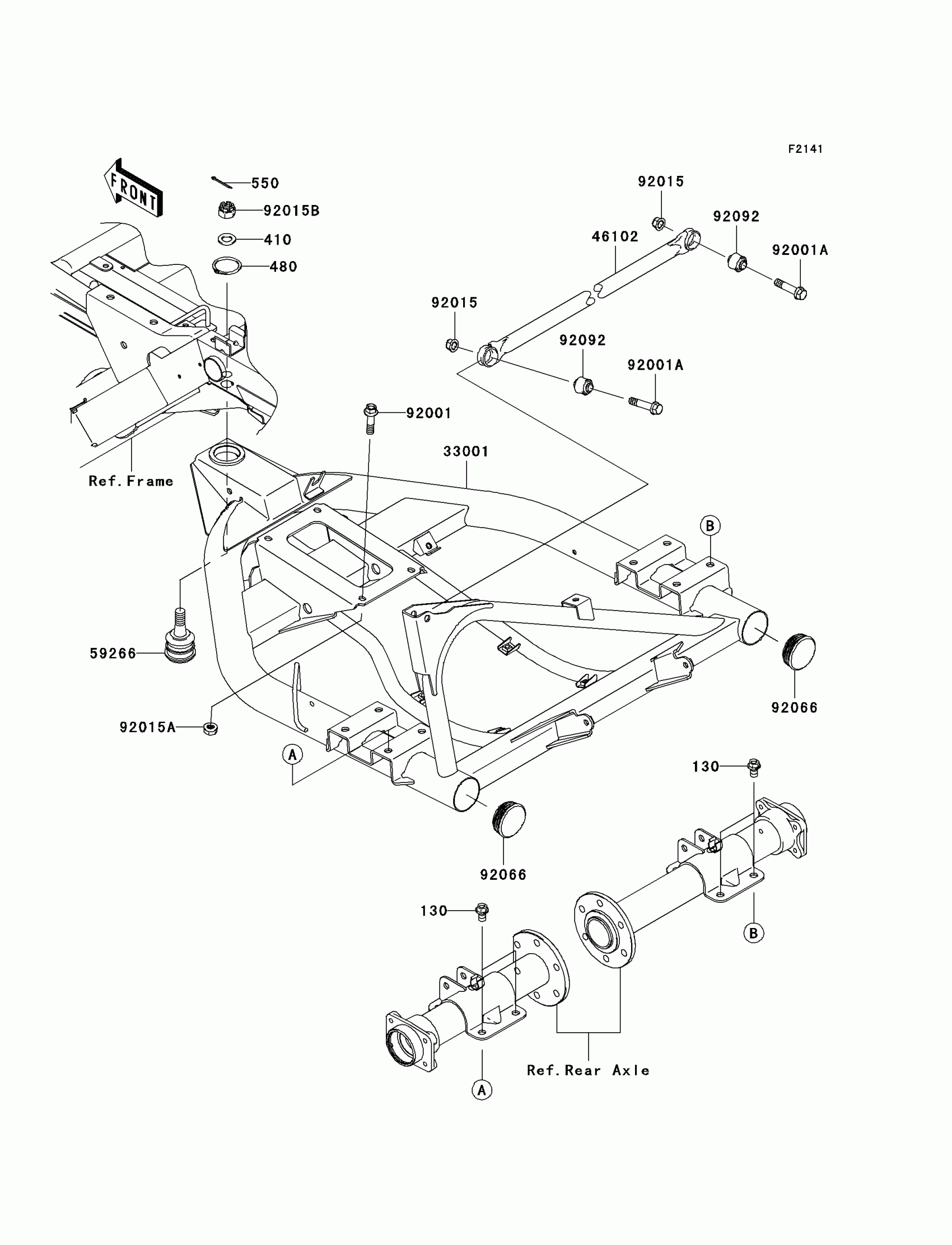 F2141

FRONT

550
92015B
410
480

92015
92092
46102
92001A
92015
92092
92001A

92001
33001
Ref.Frame

B

59266

92066

92015A

A

130

92066

130

B

Ref.Rear Axle

A