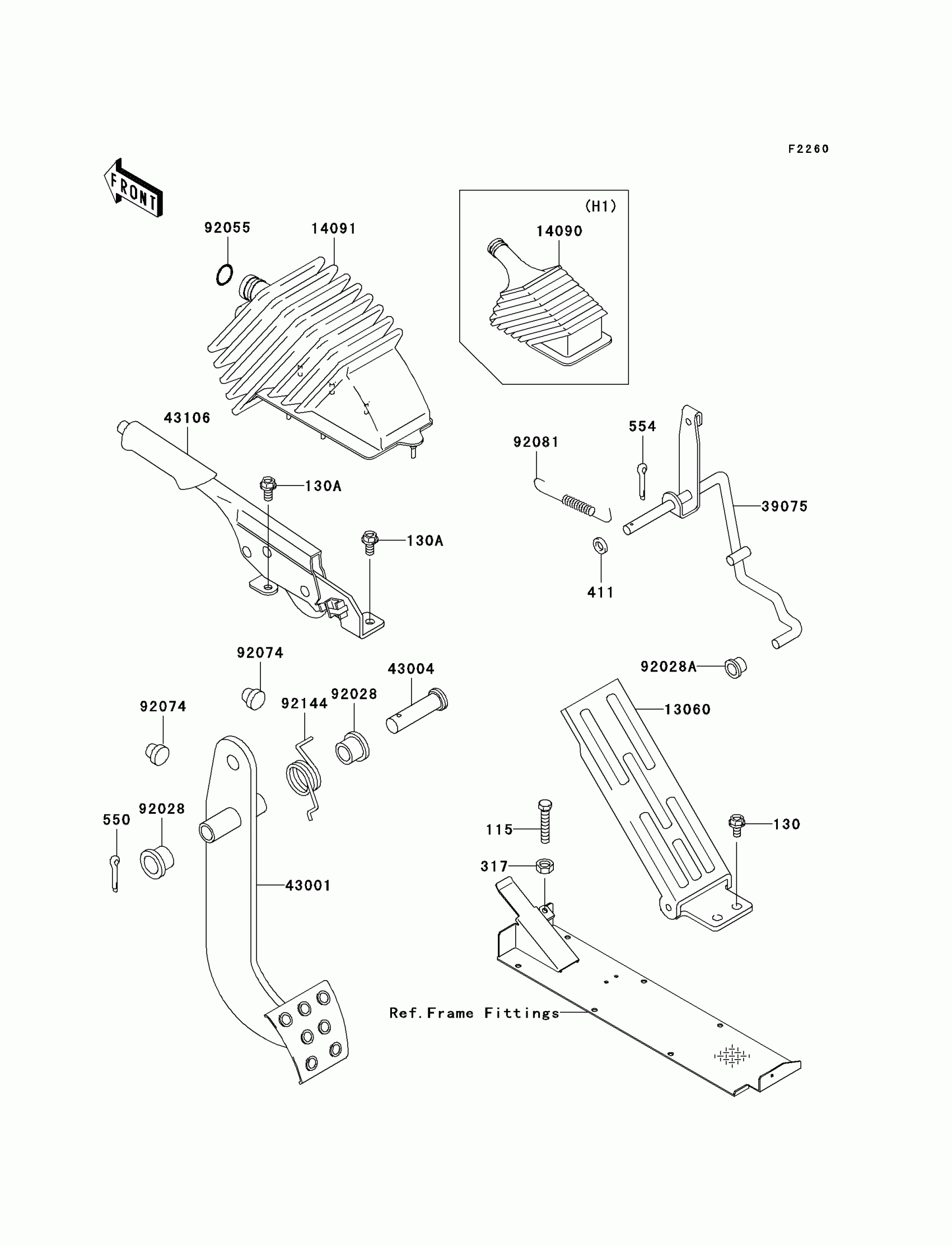 F2260

FRONT

(H1)

92055

14091

14090

43106

130A

130A

92081

554

39075

411

92074

43004

92028A

92074

92144

92028

13060

550

92028

115

130

317

43001

Ref.Frame Fittings