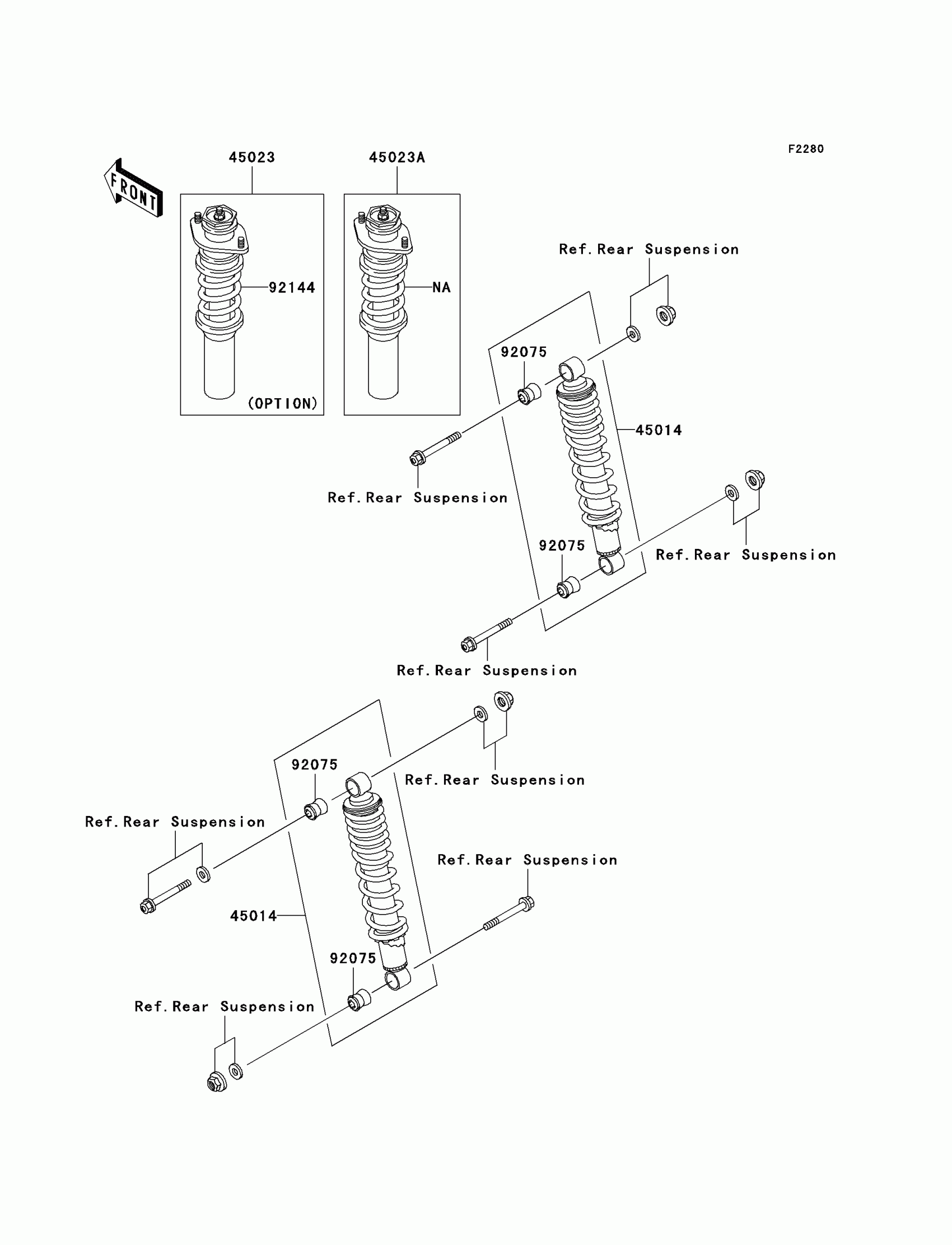 F2280

FRONT

45023

45023A

92144

NA

(OPTION)

Ref.Rear Suspension

92075

45014

Ref.Rear Suspension

92075

Ref.Rear Suspension

Ref.Rear Suspension

92075

Ref.Rear Suspension

Ref.Rear Suspension

Ref.Rear Suspension

45014

92075

Ref.Rear Suspension