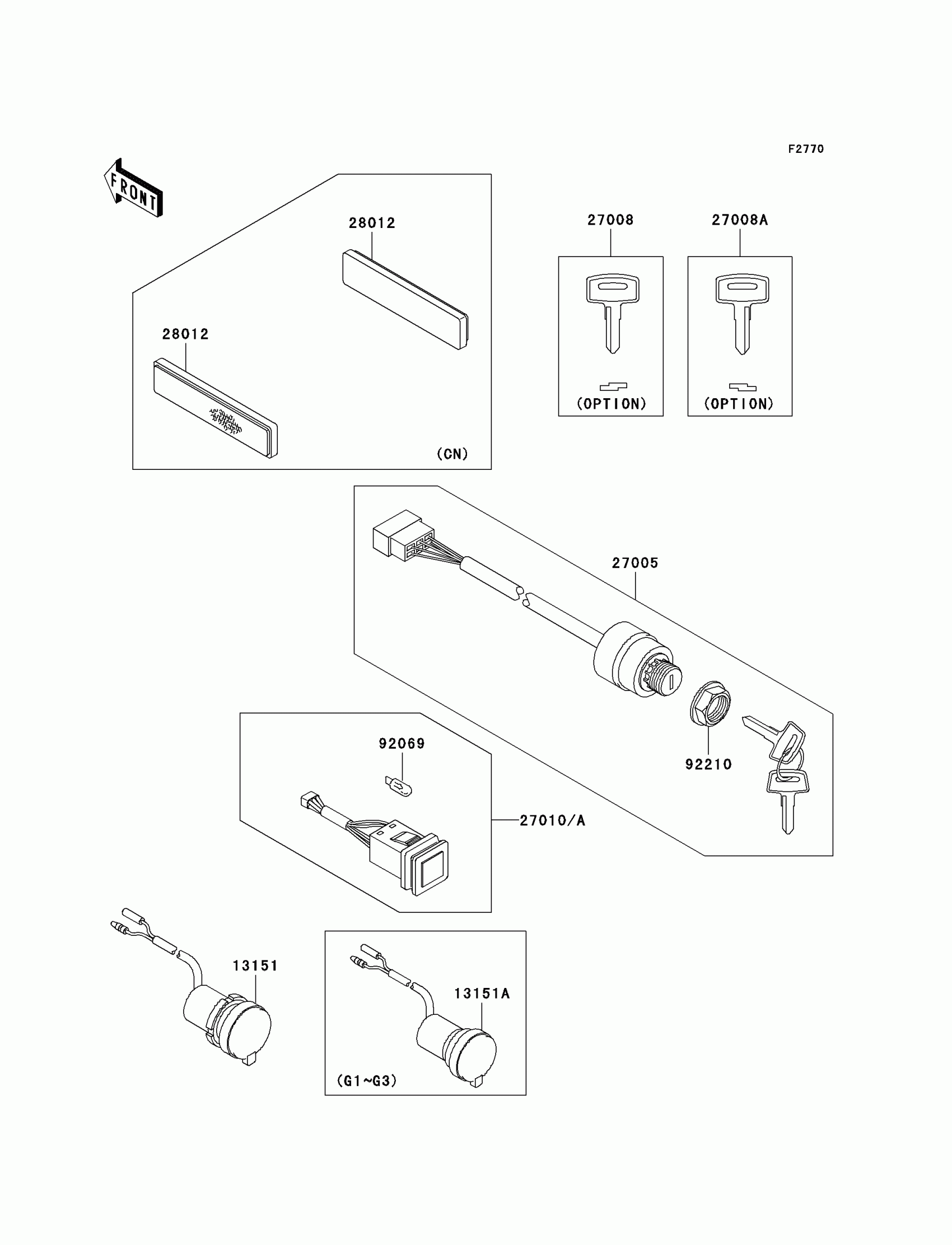 F2770

FRONT

28012

28012

(CN)

27008

(OPTION)

27008A

(OPTION)

27005

92210

92069

27010/A

13151

13151A

(G1~G3)