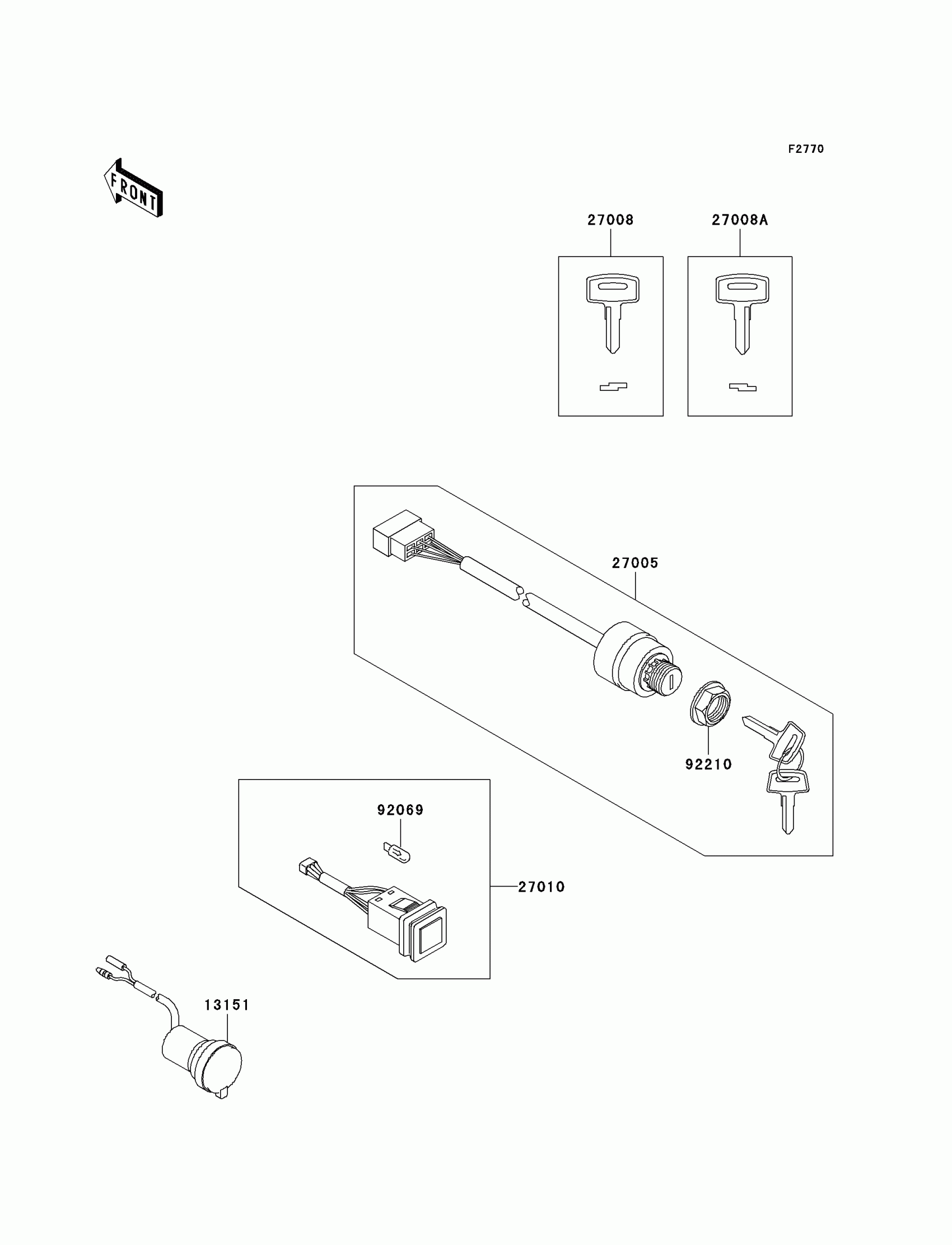 F2770

FRONT

27008

27008A

27005

92210

92069

27010

13151