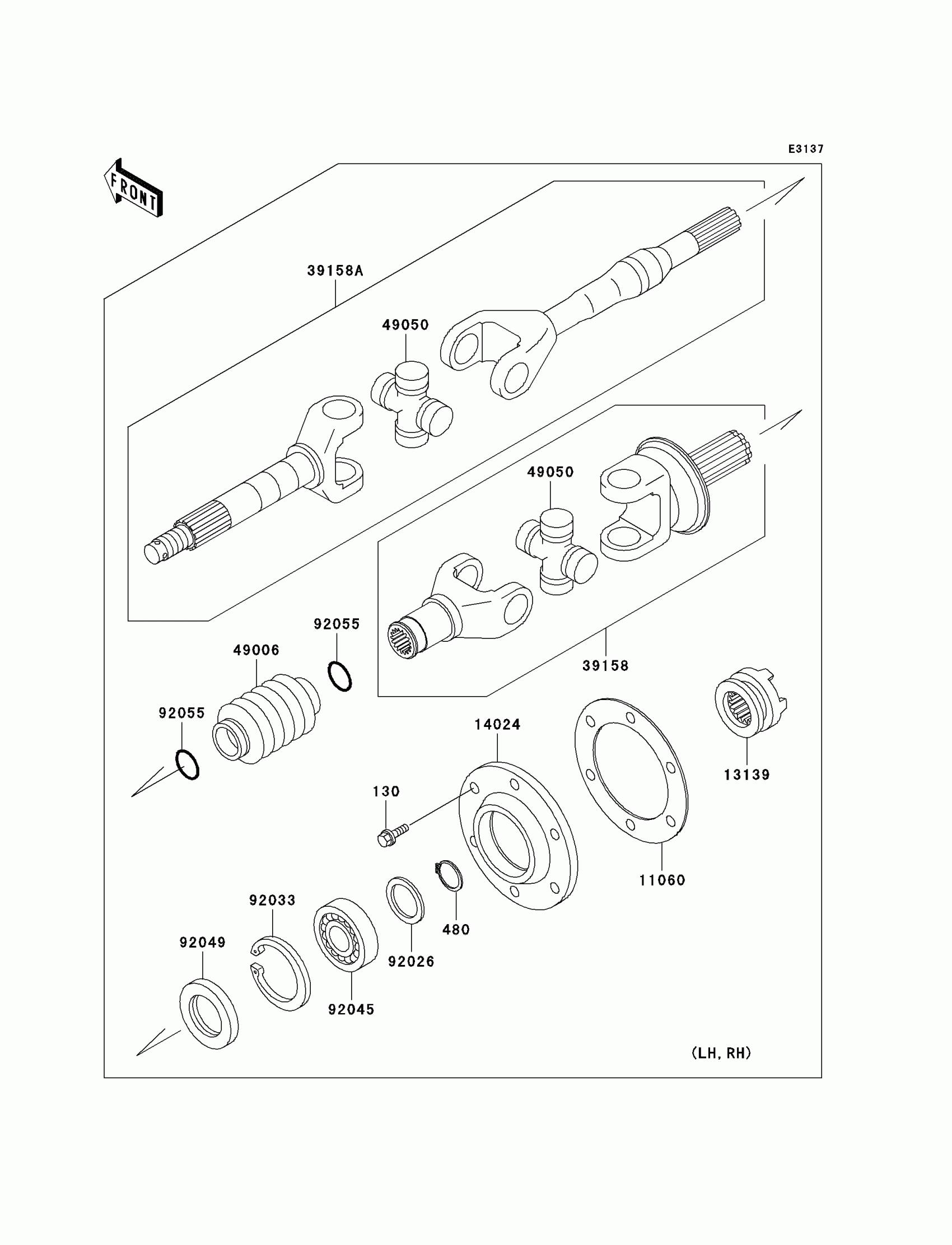 E3137

FRONT

39158A

49050

49050

92055

49006

39158

92055

14024

13139

130

11060

92033

480

92049

92026

92045

(LH, RH)