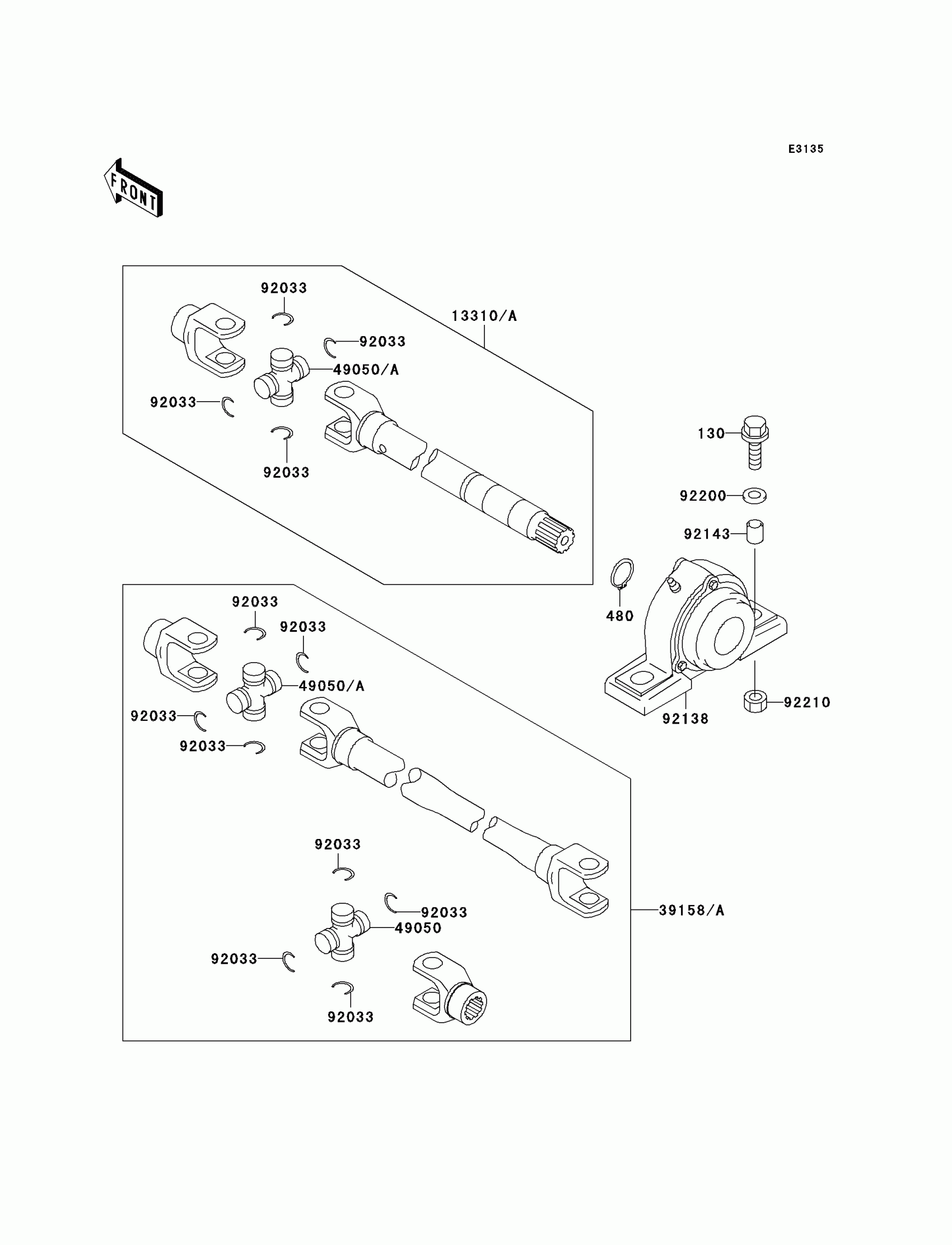 E3135

FRONT

92033
13310/A
92033
49050/A
92033
92033

130
92200
92143
480
92138
92210

92033
92033
49050/A
92033
92033

92033
92033
49050
92033
92033
39158/A