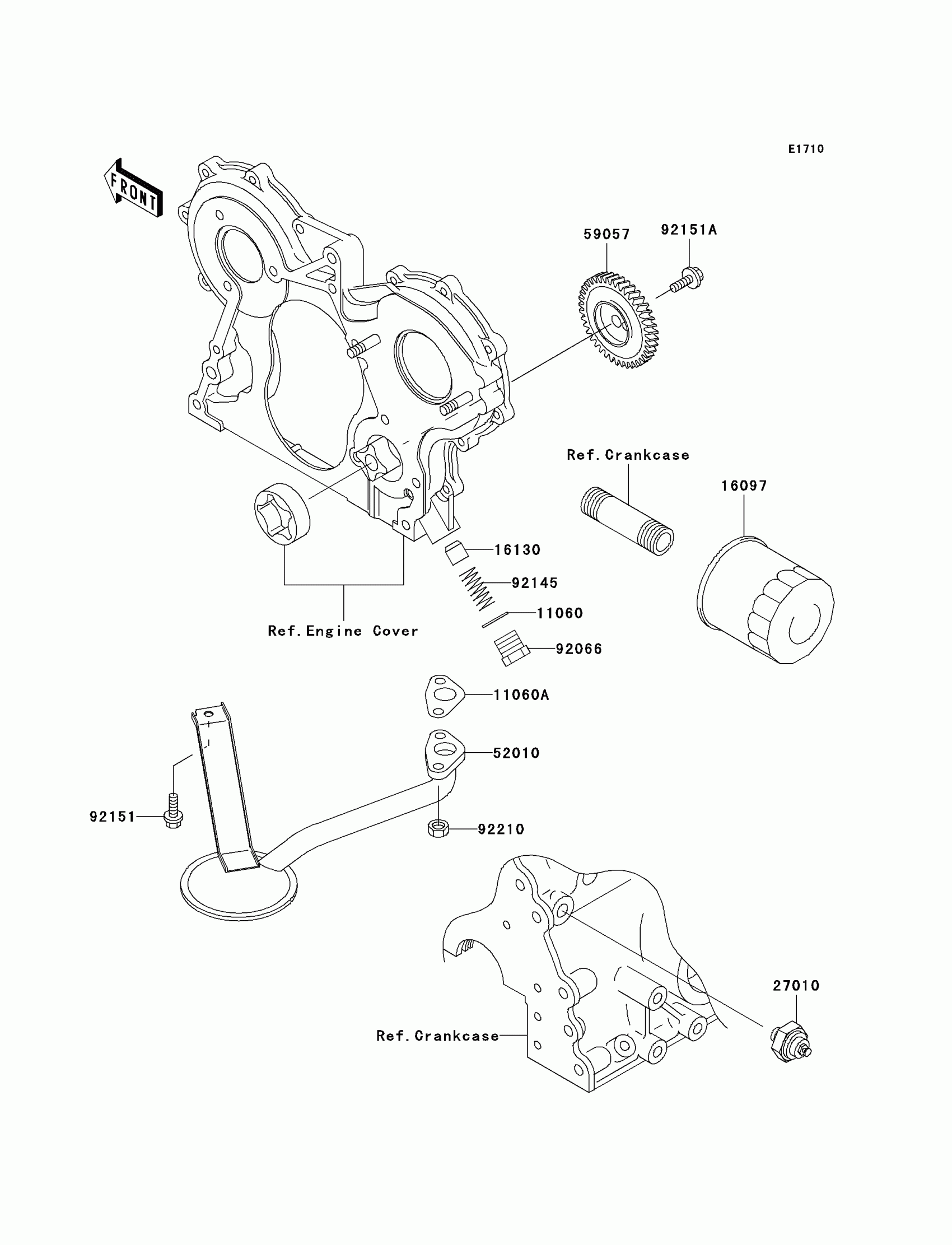 E1710

FRONT

59057

92151A

Ref.Crankcase

16097

16130

92145

11060

Ref.Engine Cover

92066

11060A

52010

92151

92210

27010

Ref.Crankcase