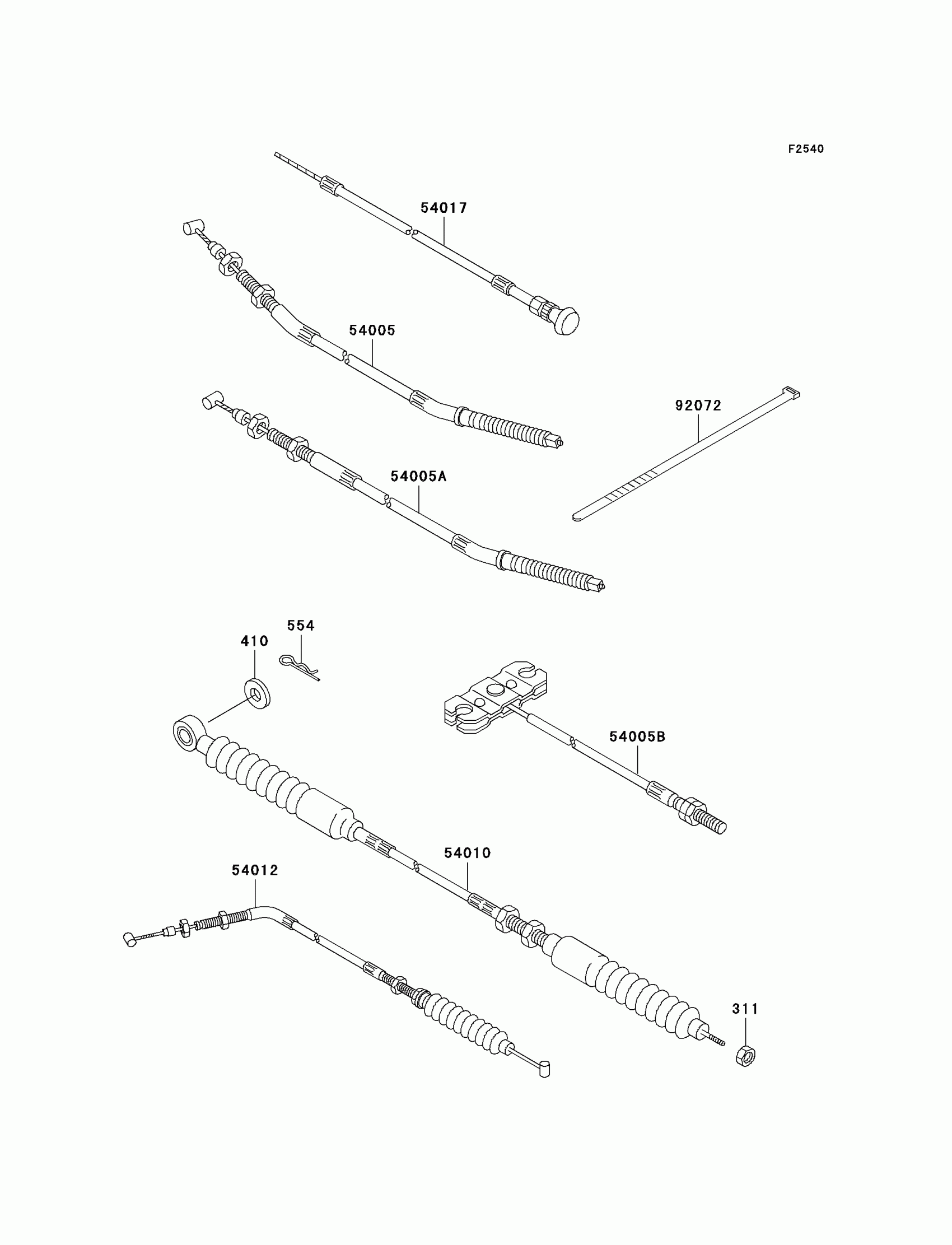 F2540

54017

54005

92072

54005A

554

410

54005B

54010

54012

311