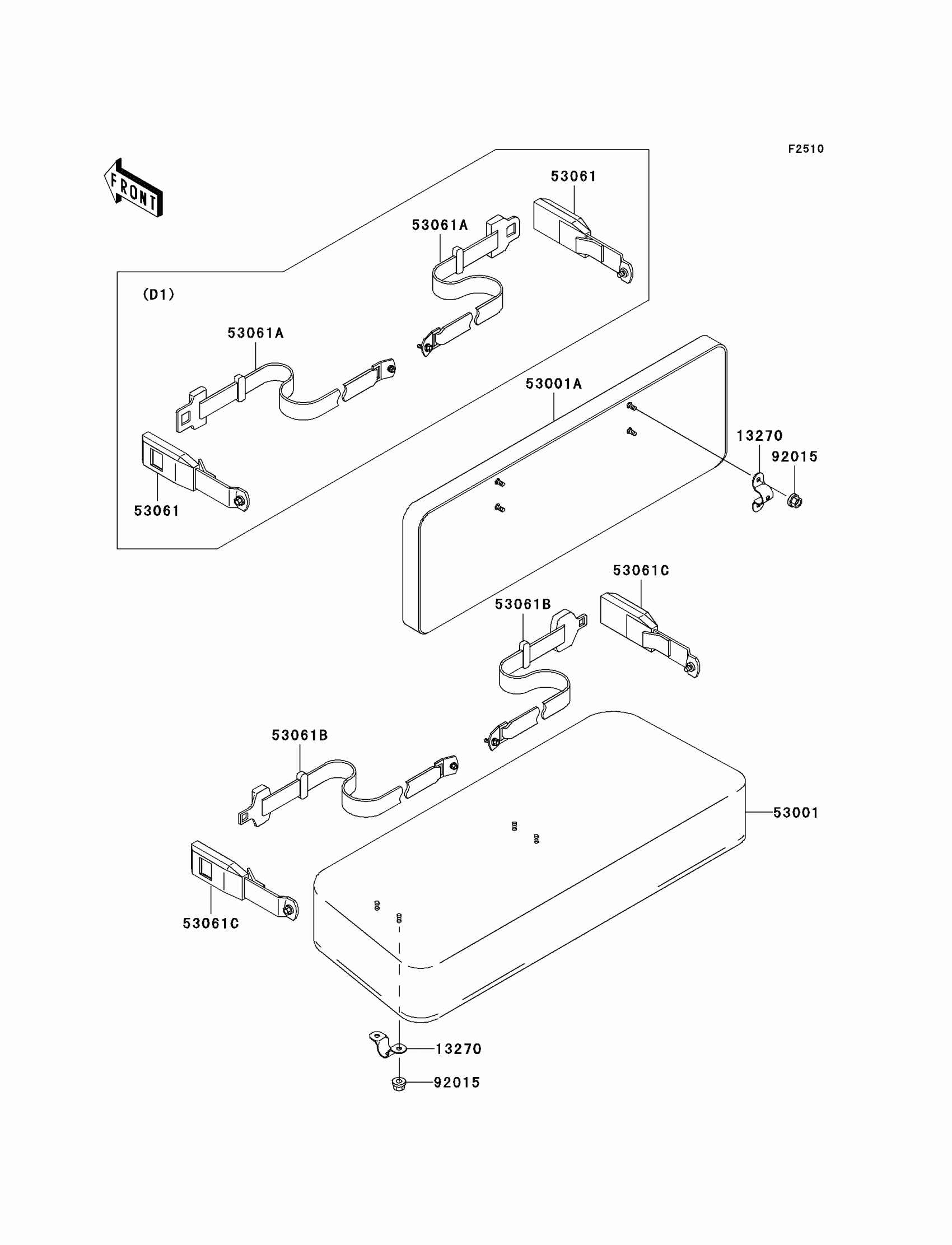 F2510

FRONT

53061

53061A

(D1)

53061A

53001A

13270

92015

53061

53061C

53061B

53061B

53001

53061C

13270

92015