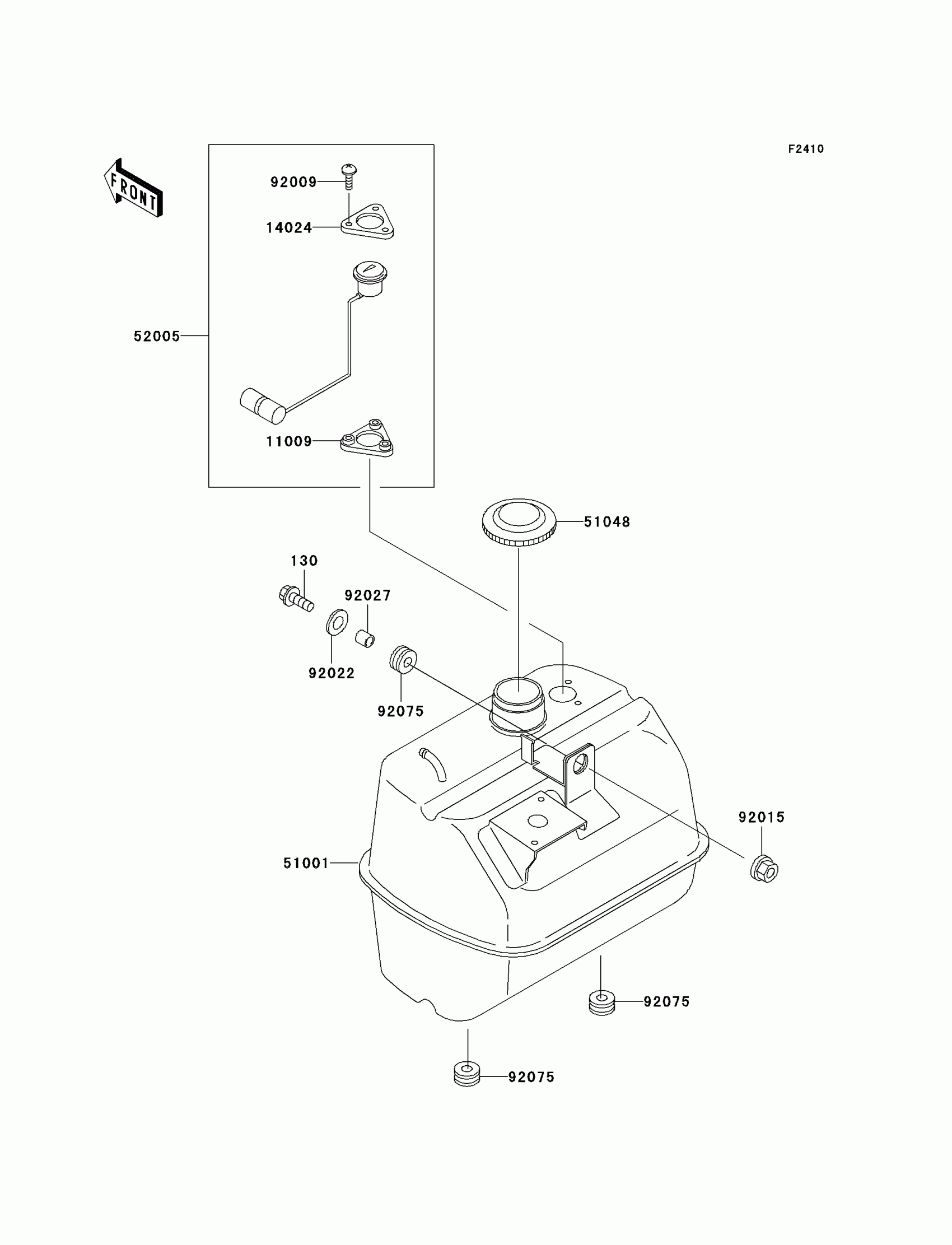 F2410

FRONT

92009
14024
52005
11009
51048
130
92027
92022
92075
92015
51001
92075
92075