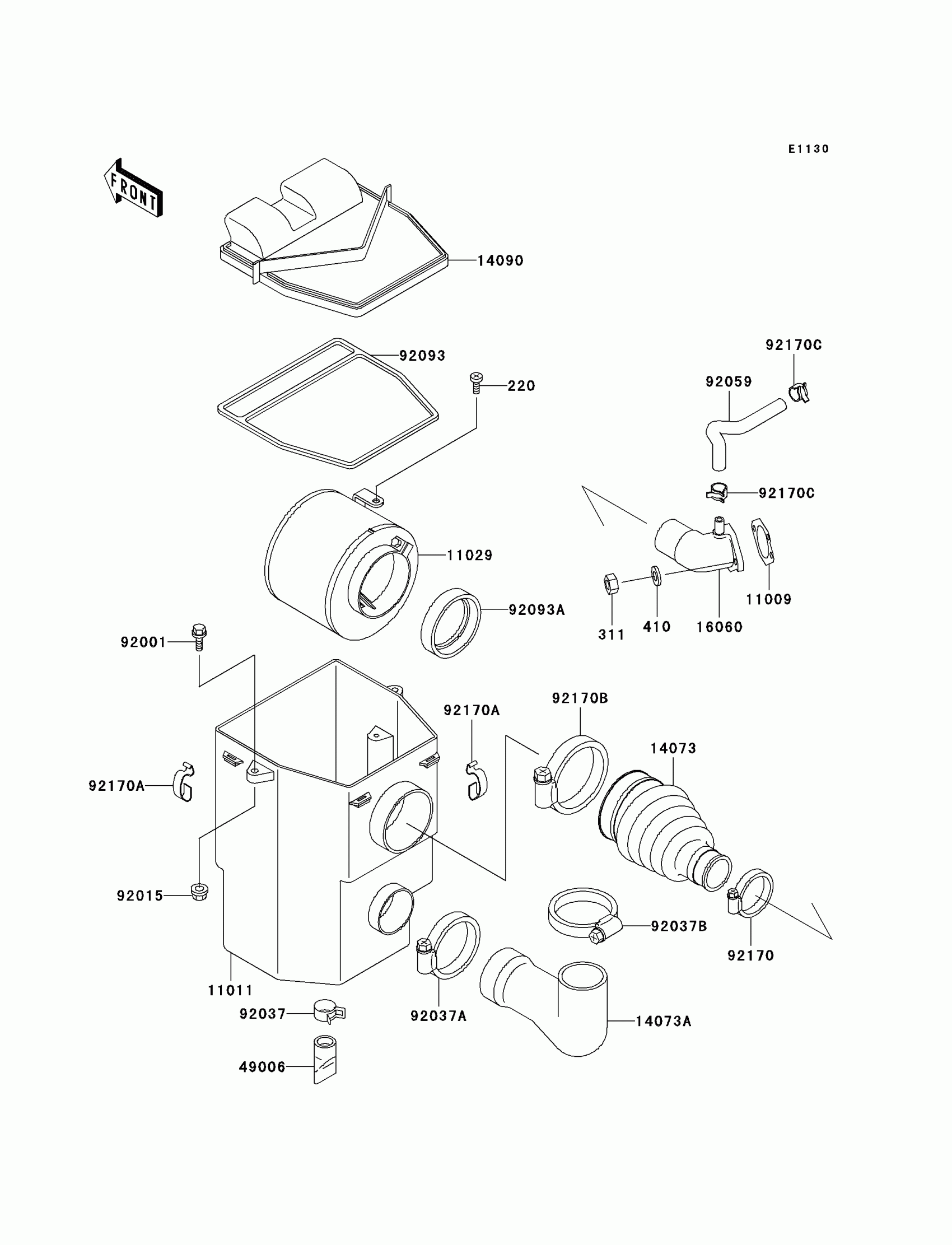 E1130

FRONT

14090

92093

220

92170C

92059

92170C

11029

92093A

11009

311

410

16060

92001

92170A

92170B

14073

92170A

92015

92037B

92170

11011

92037

92037A

14073A

49006