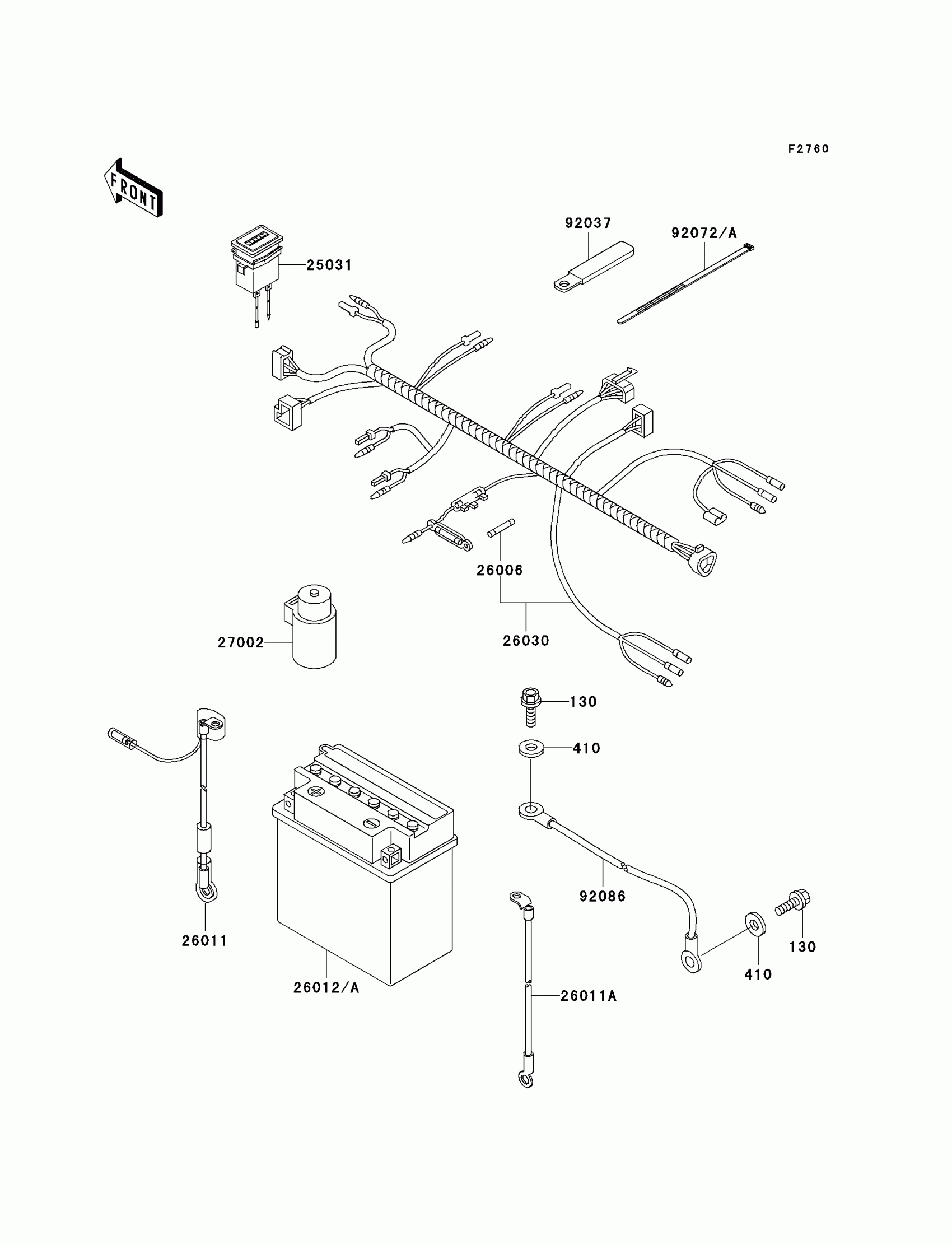 F2760

FRONT

92037

92072/A

25031

26006

26030

27002

130

410

92086

130

410

26011

26012/A

26011A