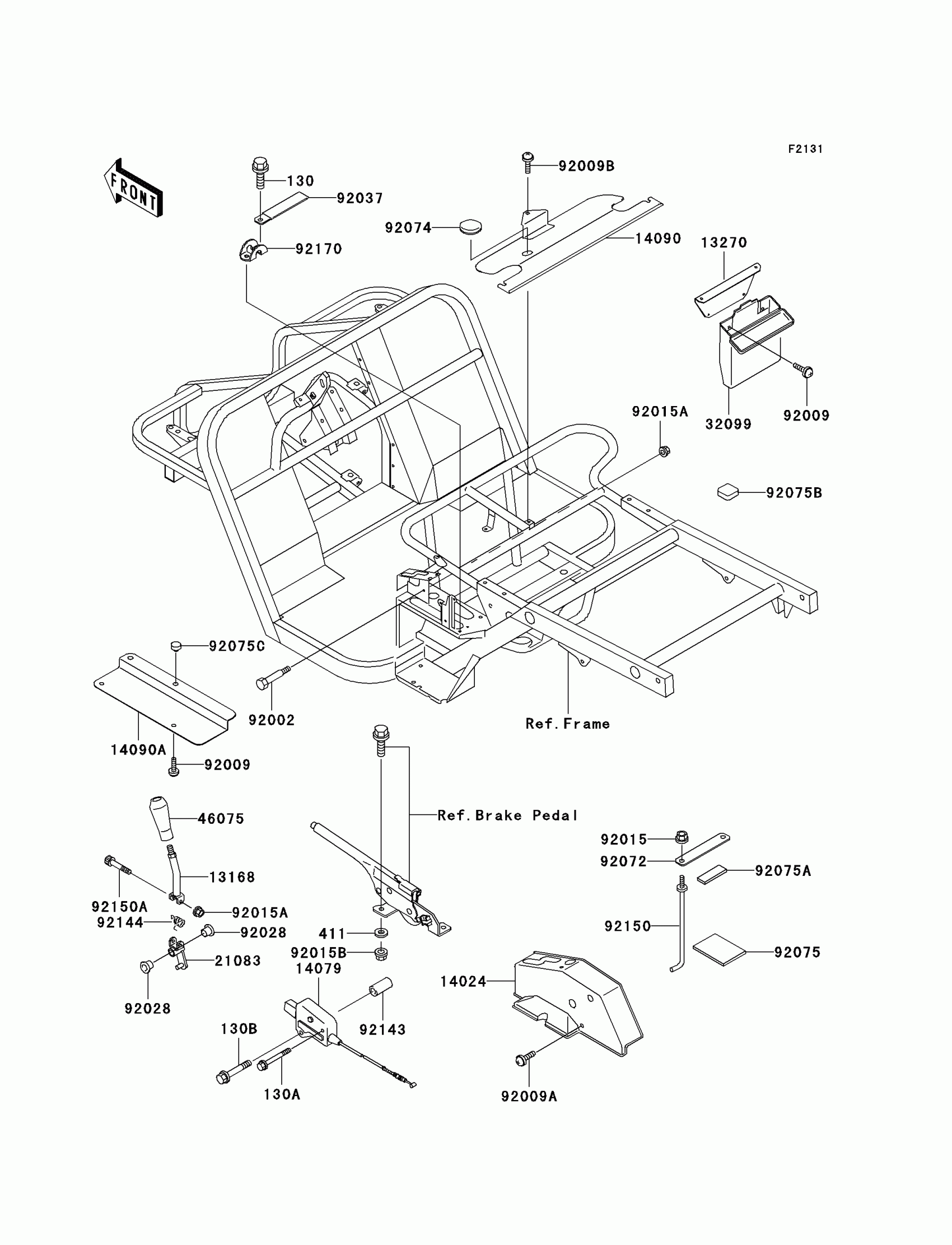 F2131

FRONT

130
92037
92170
92009B
92074
14090
13270
32099
92009
92015A
92075B
92075C
92002
14090A
92009
Ref.Frame
46075
13168
92150A
92015A
92144
92028
21083
92028
Ref.Brake Pedal
411
92015B
14079
92143
130B
130A
92015
92072
92075A
92150
92075
14024
92009A